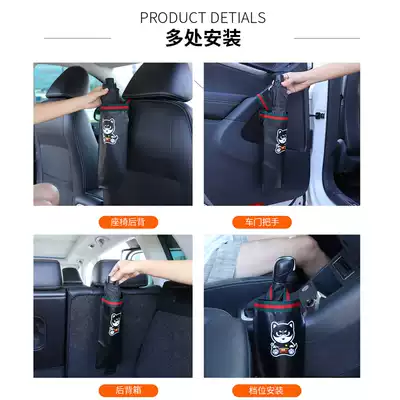 PRODUCT DETIALS
多处安装

座椅后背

车门把手

后背箱

档位安装