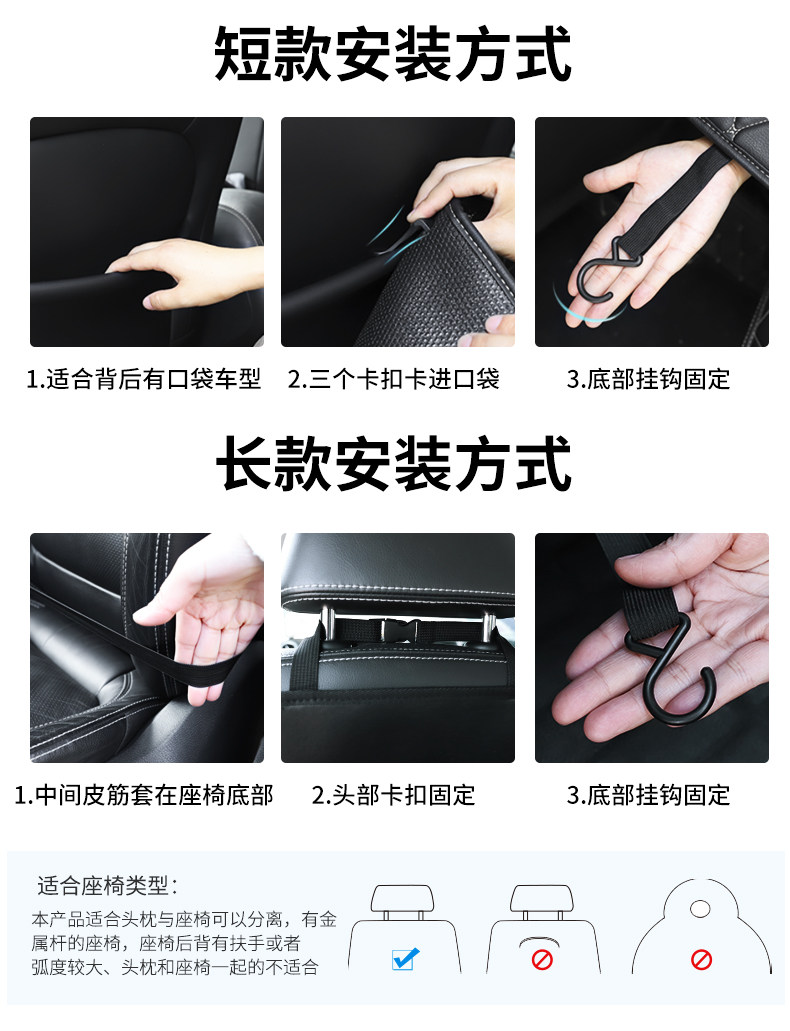 短款安装方式

1.适合背后有口袋车型

2.三个卡扣卡进口袋

3.底部挂钩固定

长款安装方式

1.中间皮筋套在座椅底部

2.头部卡扣固定

3.底部挂钩固定

适合座椅类型：

本产品适合头枕与座椅可以分离，有金属杆的座椅，座椅后背有扶手或者弧度较大、头枕和座椅一起的不适合