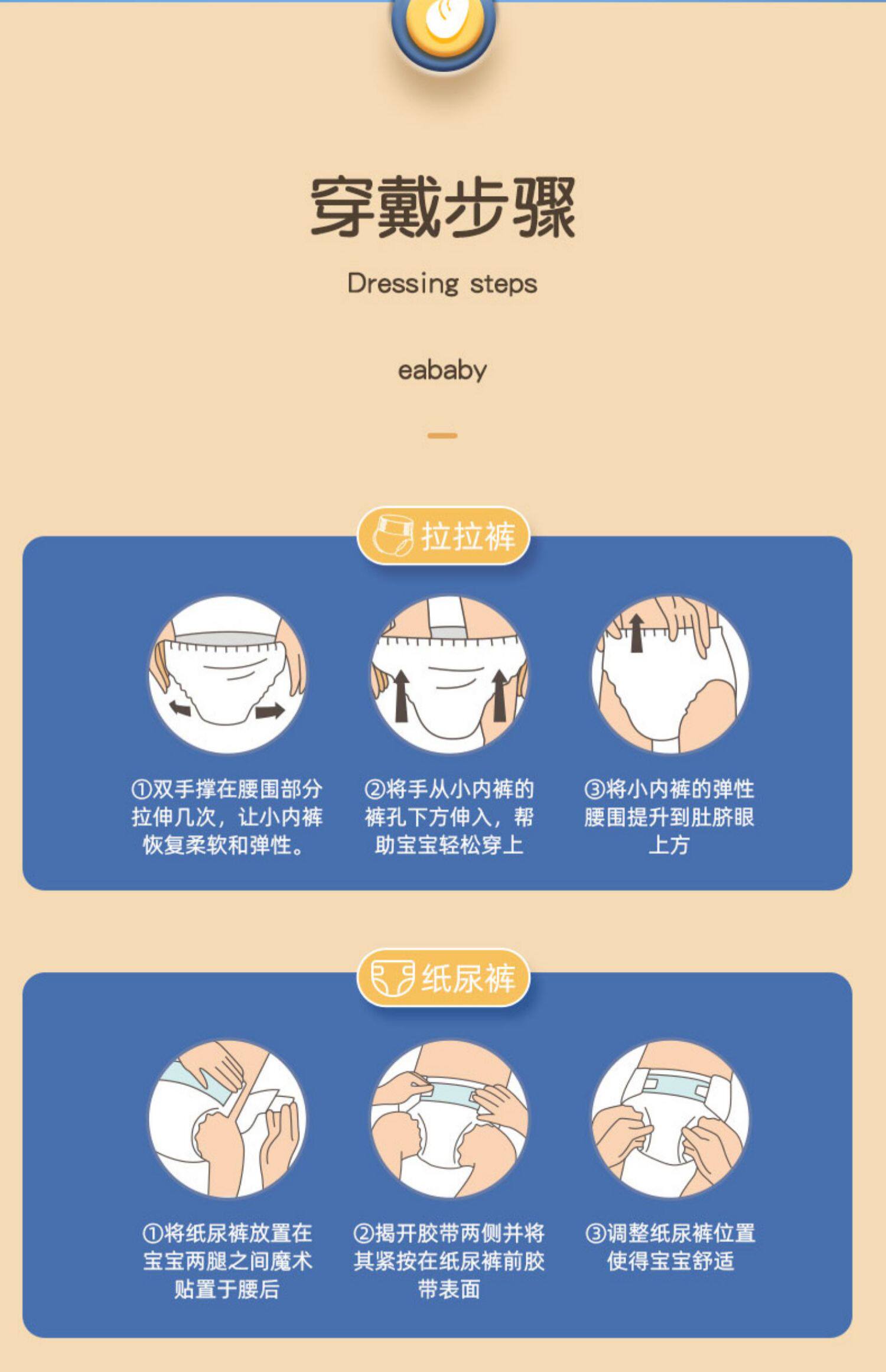 穿戴步骤

Dressing steps

eababy

拉拉裤

①双手撑在腰围部分拉伸几次，让小内裤恢复柔软和弹性。

②将手从小内裤的裤孔下方伸入，帮助宝宝轻松穿上

③将小内裤的弹性腰围提升到肚脐眼上方

纸尿裤

①将纸尿裤放置在宝宝两腿之间魔术贴置于腰后

②揭开胶带两侧并将其紧按在纸尿裤前胶带表面

③调整纸尿裤位置使得宝宝舒适