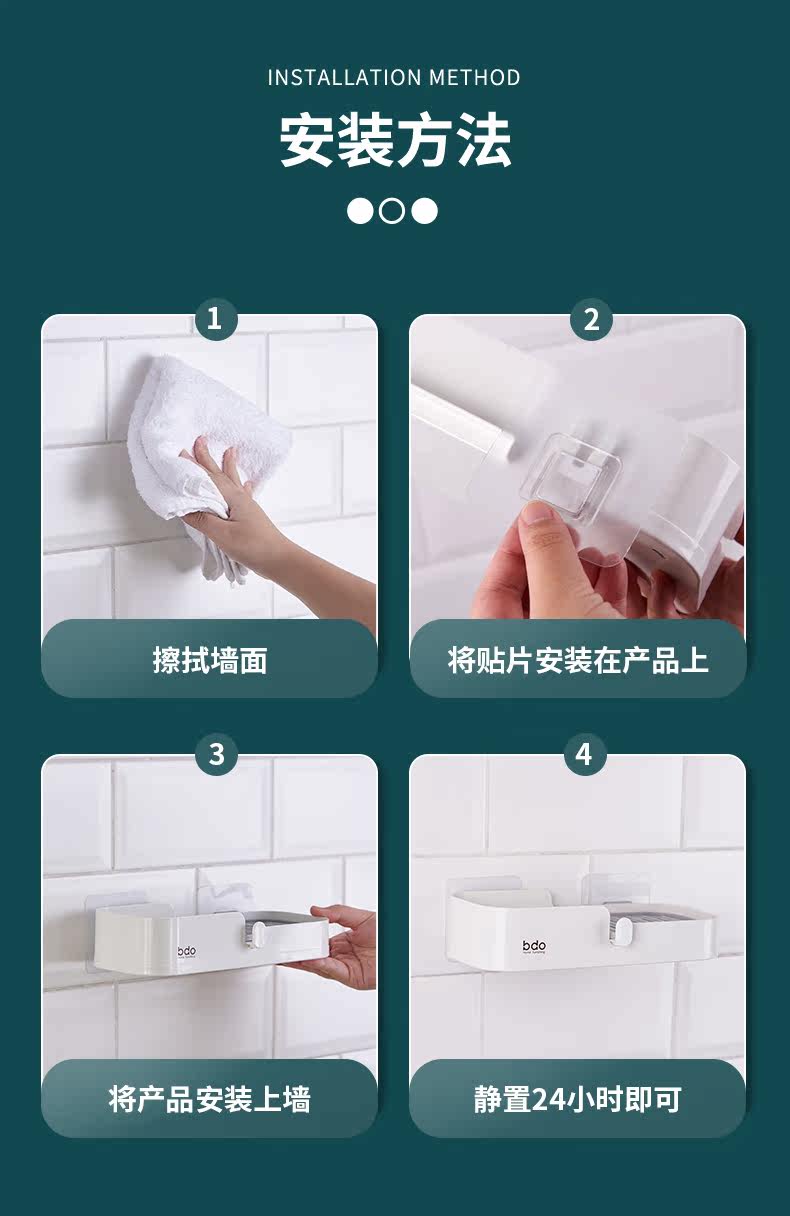 INSTALLATION METHOD

安装方法

1

擦拭墙面

2

将贴片安装在产品上

3

bdo

将产品安装上墙

4

bdo

静置24小时即可