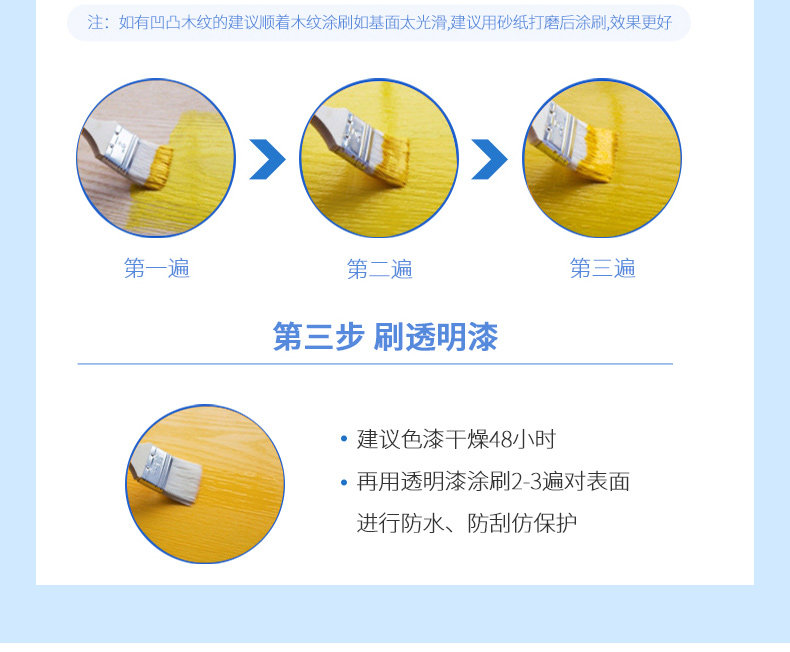 注：如有凹凸木纹的建议顺着木纹涂刷如基面太光滑,建议用砂纸打磨后涂刷,效果更好

第一遍

第二遍

第三遍

第三步 刷透明漆

• 建议色漆干燥48小时

• 再用透明漆涂刷2-3遍对表面进行防水、防刮仿保护