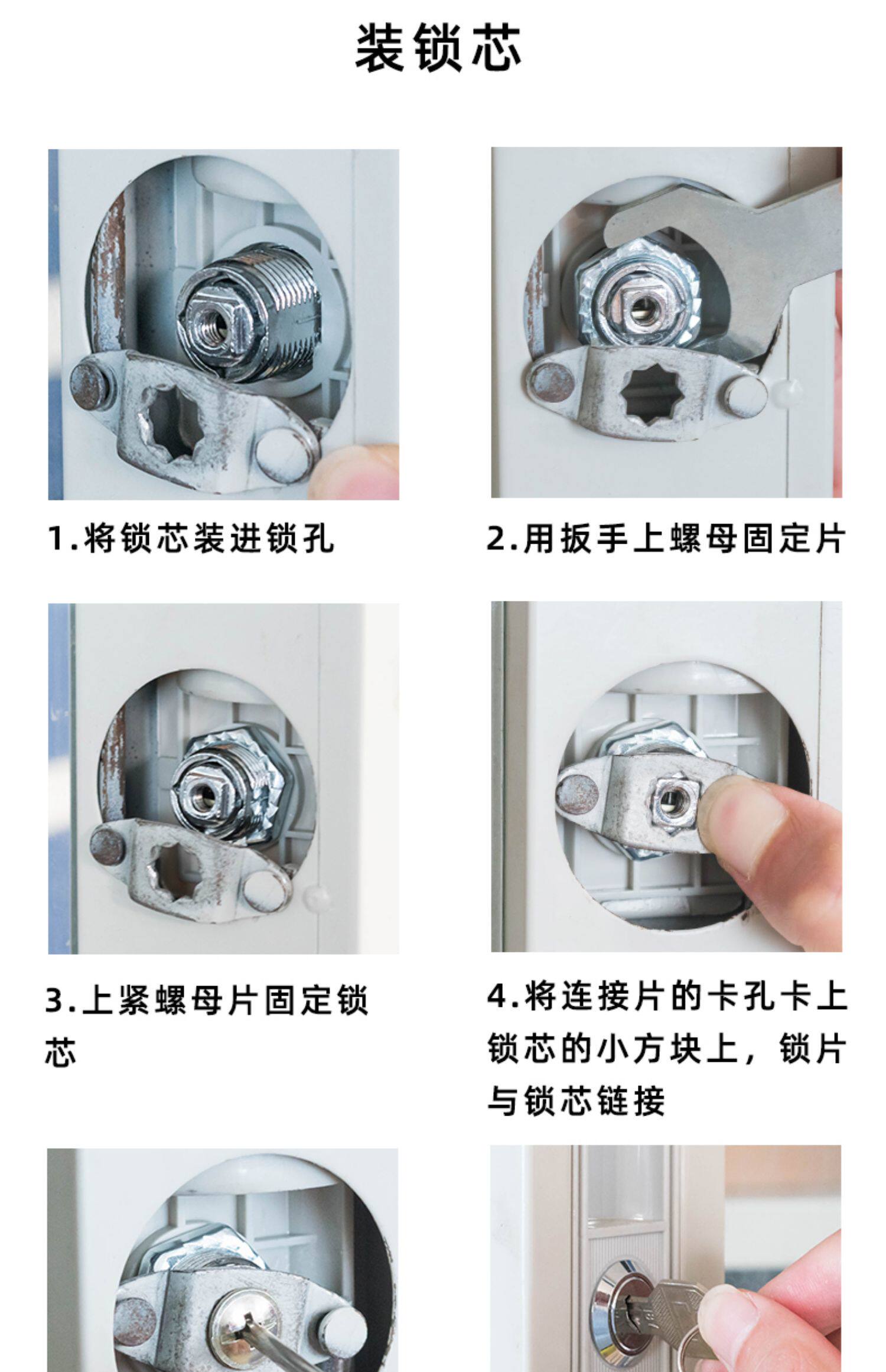 装锁芯

1.将锁芯装进锁孔

2.用扳手上螺母固定片

3.上紧螺母片固定锁芯

4.将连接片的卡孔卡上锁芯的小方块上，锁片与锁芯链接