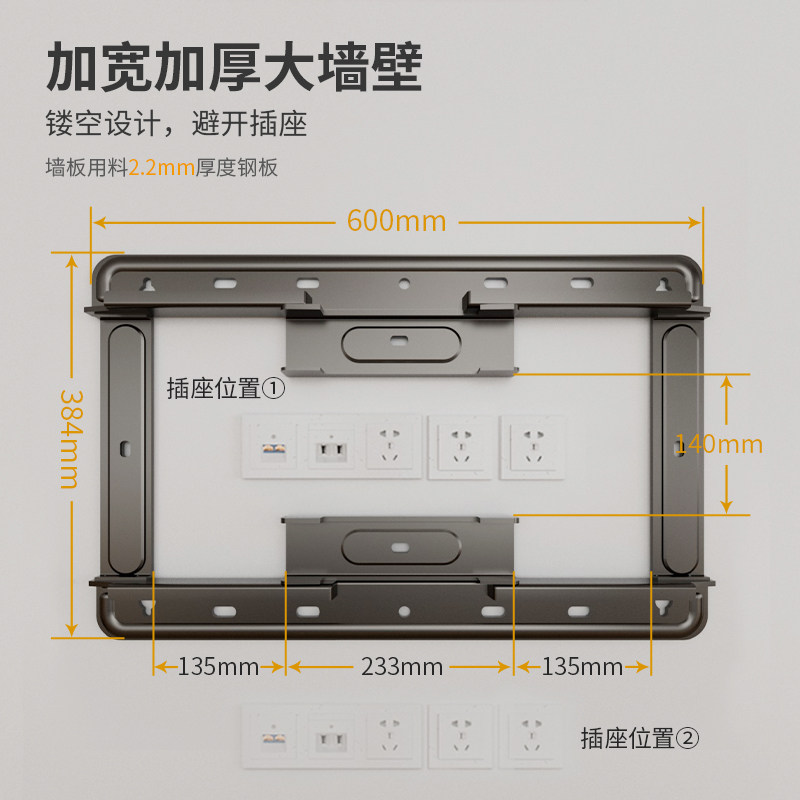 加宽加厚大墙壁

镂空设计，避开插座

墙板用料2.2mm厚度钢板

600mm

384mm

插座位置①

140mm

135mm

233mm

135mm

插座位置②