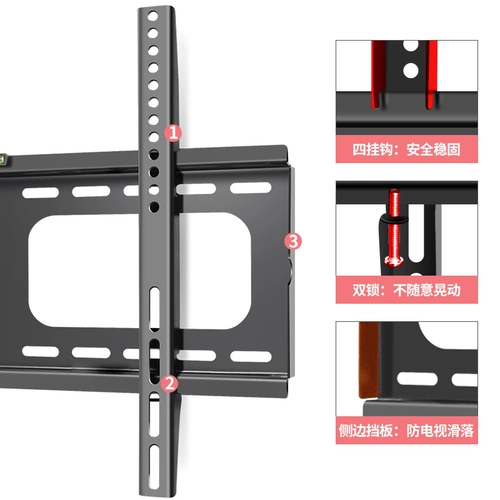 1

3

2

四挂钩：安全稳固

双锁：不随意晃动

侧边挡板：防电视滑落