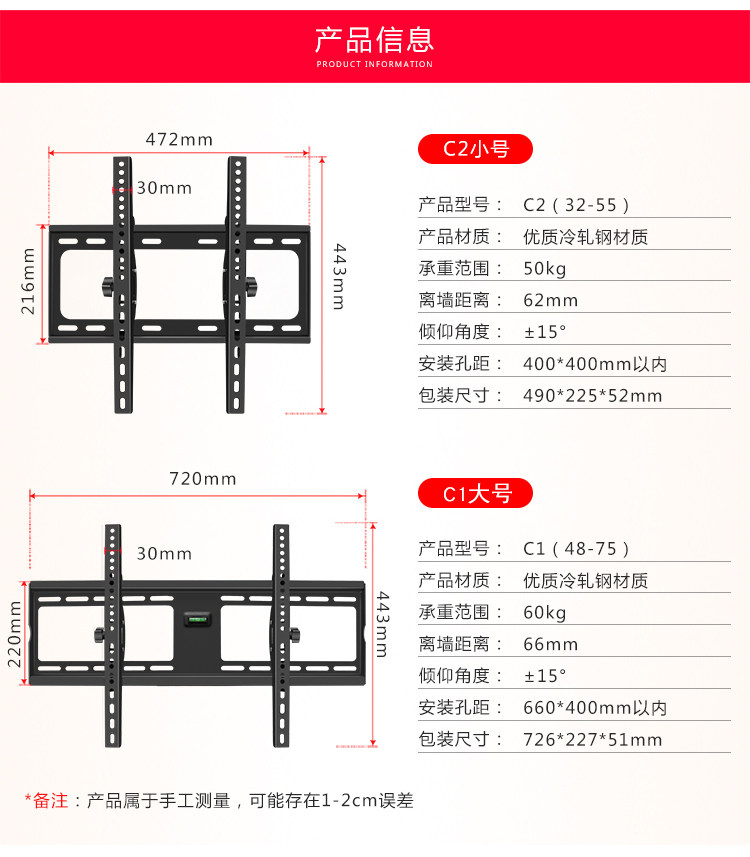 产品信息
PRODUCT INFORMATION

472mm
30mm
216mm
443mm

C2小号

产品型号： C2（32-55）
产品材质： 优质冷轧钢材质
承重范围： 50kg
离墙距离： 62mm
倾仰角度： ±15°
安装孔距： 400*400mm以内
包装尺寸： 490*225*52mm

720mm
30mm
220mm
443mm

C1大号

产品型号： C1（48-75）
产品材质： 优质冷轧钢材质
承重范围： 60kg
离墙距离： 66mm
倾仰角度： ±15°
安装孔距： 660*400mm以内
包装尺寸： 726*227*51mm

*备注：产品属于手工测量，可能存在1-2cm误差