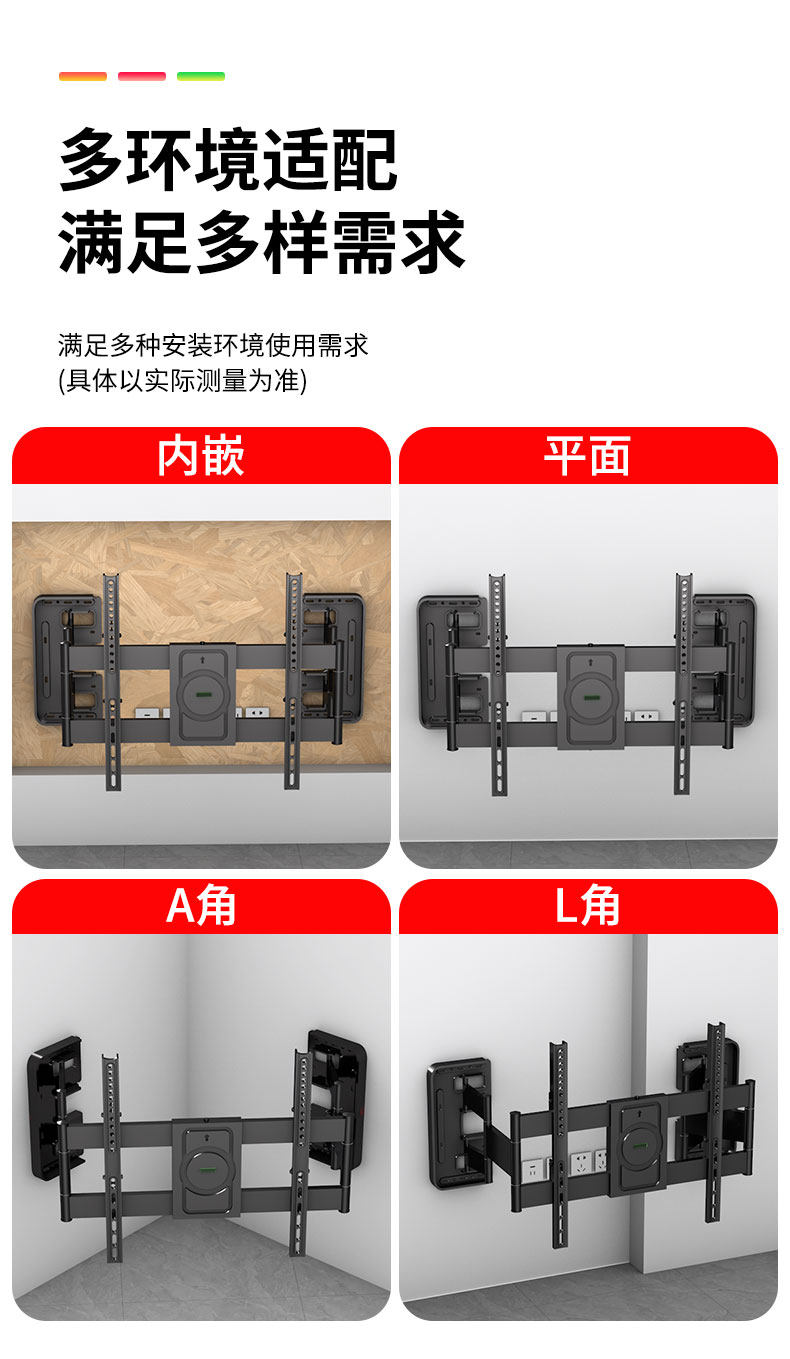 多环境适配
满足多样需求

满足多种安装环境使用需求
(具体以实际测量为准)

内嵌

平面

A角

L角