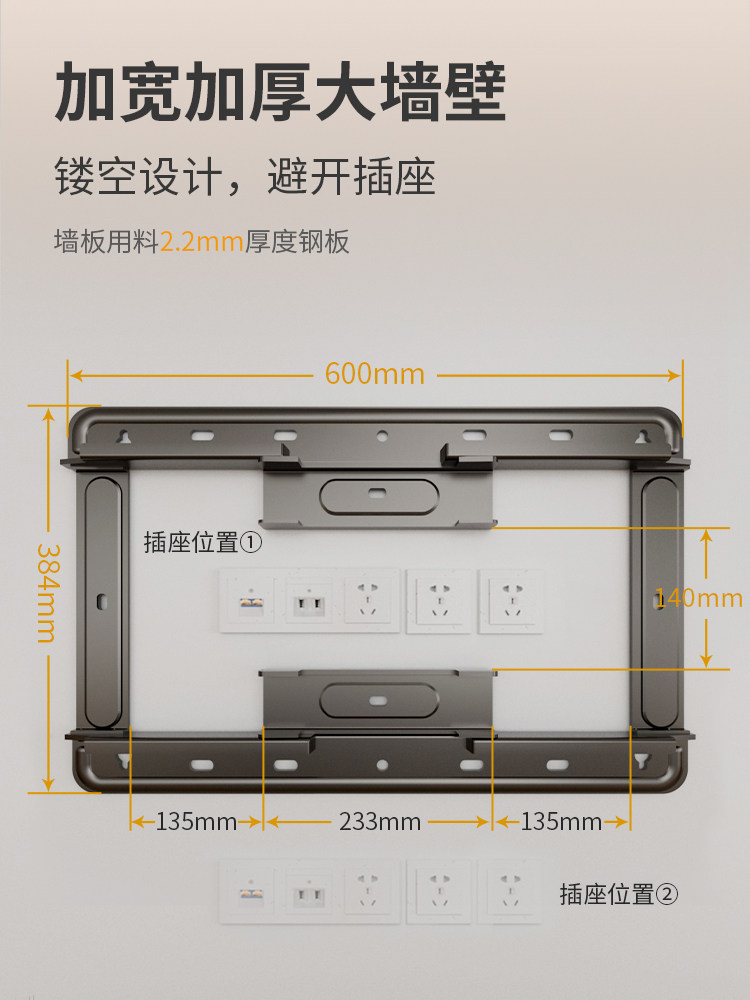 加宽加厚大墙壁

镂空设计，避开插座

墙板用料2.2mm厚度钢板

600mm

384mm

插座位置①

140mm

135mm

233mm

135mm

插座位置②