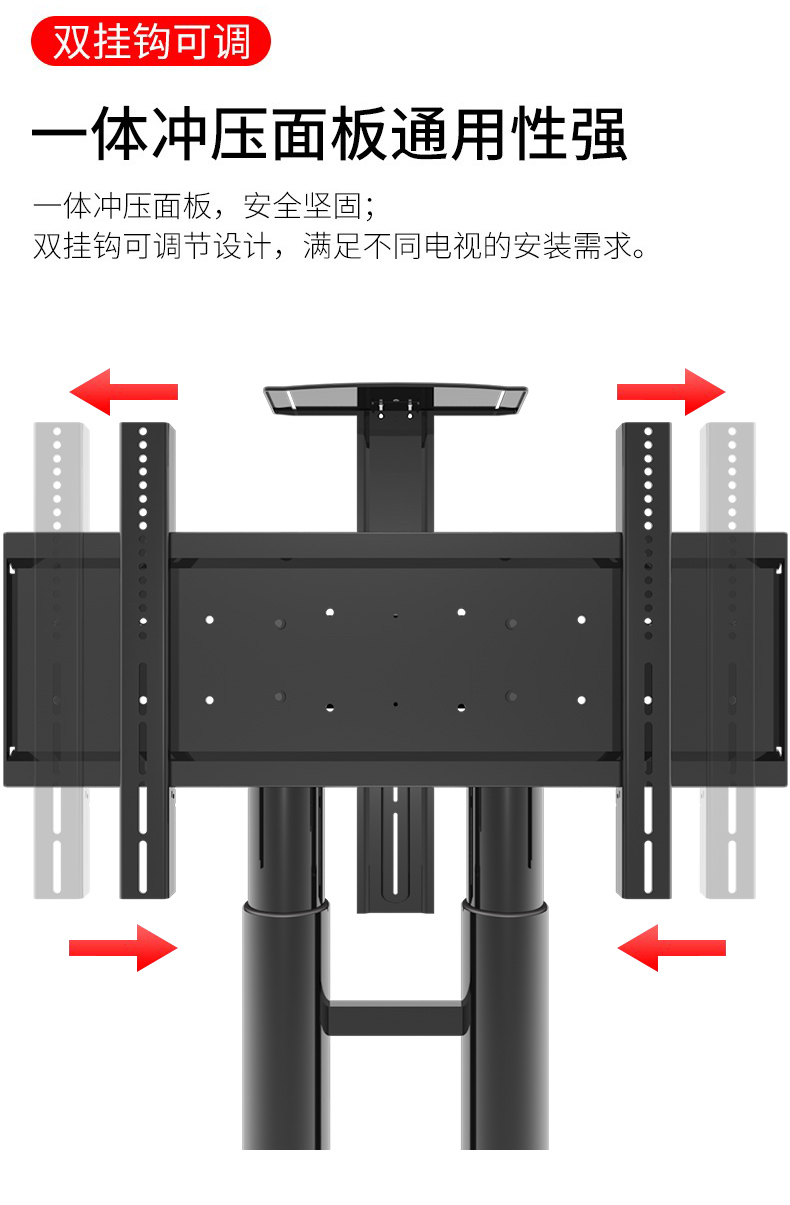 双挂钩可调

一体冲压面板通用性强

一体冲压面板，安全坚固；
双挂钩可调节设计，满足不同电视的安装需求。