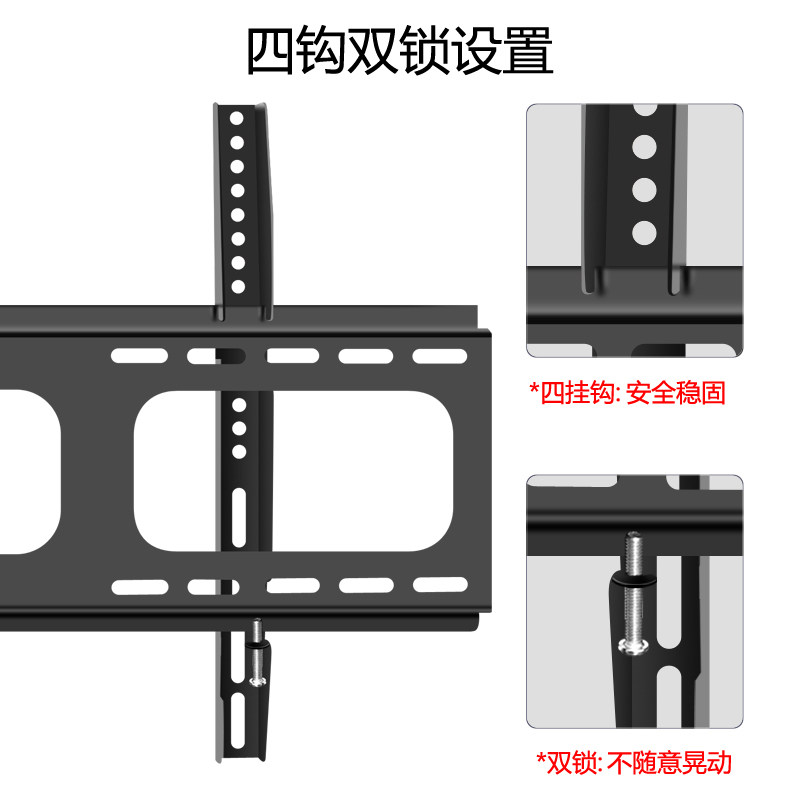 四钩双锁设置

*四挂钩: 安全稳固

*双锁: 不随意晃动