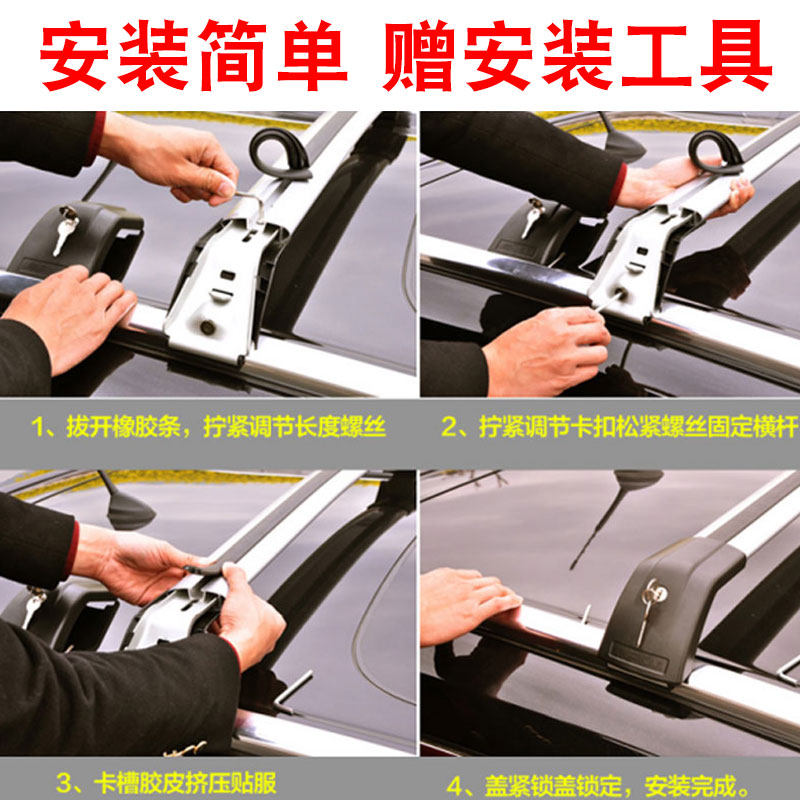 安装简单 赠安装工具

1、拔开橡胶条，拧紧调节长度螺丝

2、拧紧调节卡扣松紧螺丝固定横杆

3、卡槽胶皮挤压贴服

4、盖紧锁盖锁定，安装完成。