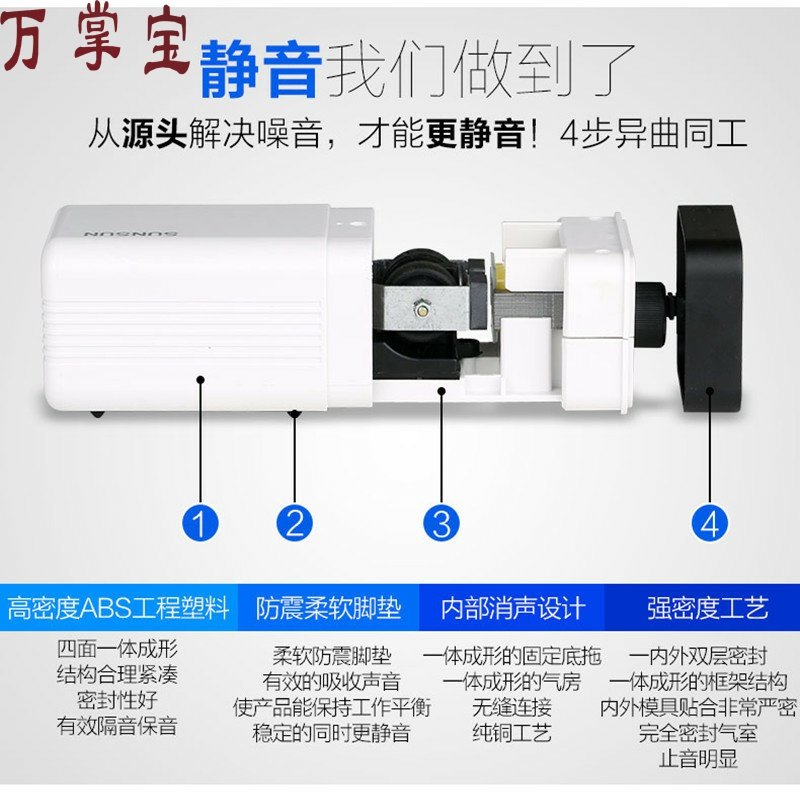 万掌宝 静音我们做到了

从源头解决噪音，才能更静音！4步异曲同工

SUNSUN

1 2 3 4

高密度ABS工程塑料

四面一体成形
结构合理紧凑
密封性好
有效隔音保音

防震柔软脚垫

柔软防震脚垫
有效的吸收声音
使产品能保持工作平衡
稳定的同时更静音

内部消声设计

一体成形的固定底拖
一体成形的气房
无缝连接
纯铜工艺

强密度工艺

一内外双层密封
一体成形的框架结构
内外模具贴合非常严密
完全密封气室
止音明显