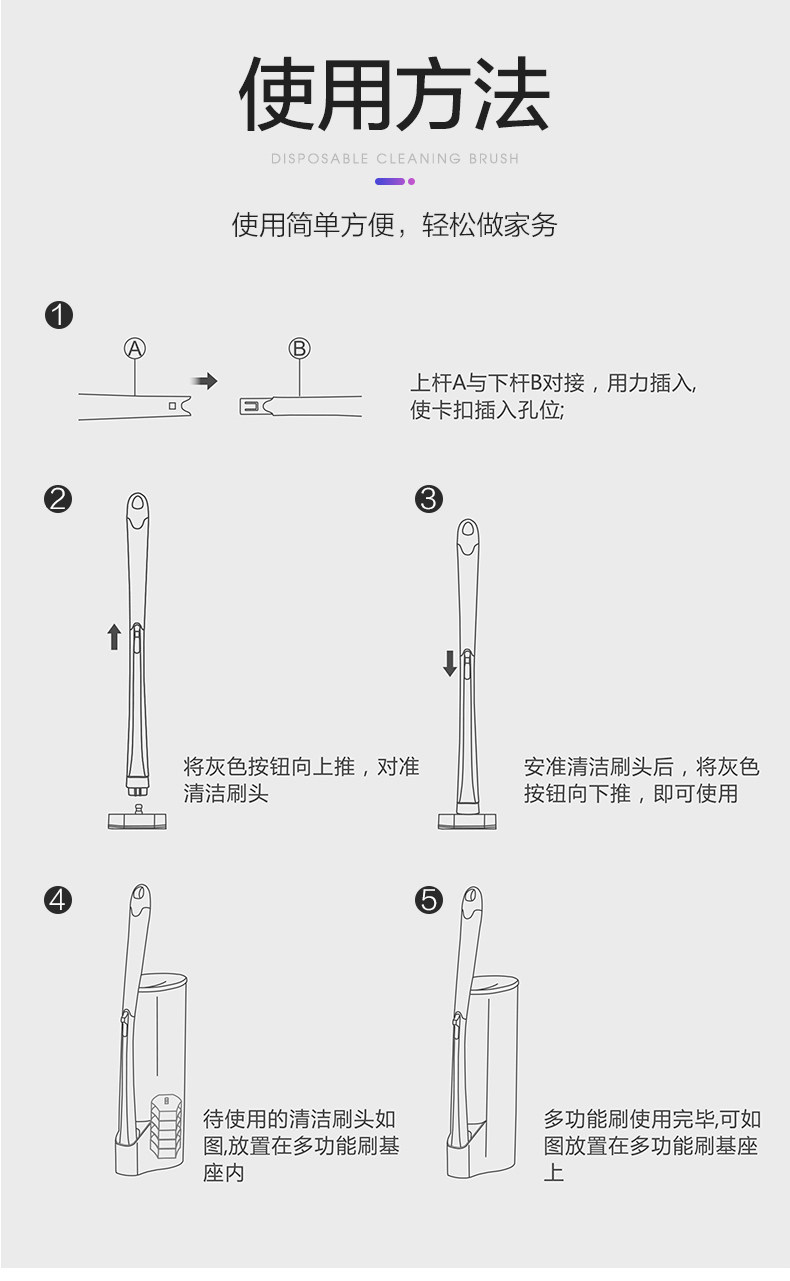 使用方法

DISPOSABLE CLEANING BRUSH

使用简单方便，轻松做家务

1

A

B

上杆A与下杆B对接，用力插入,使卡扣插入孔位;

2

将灰色按钮向上推，对准清洁刷头

3

安准清洁刷头后，将灰色按钮向下推，即可使用

4

待使用的清洁刷头如图,放置在多功能刷基座内

5

多功能刷使用完毕,可如图放置在多功能刷基座上