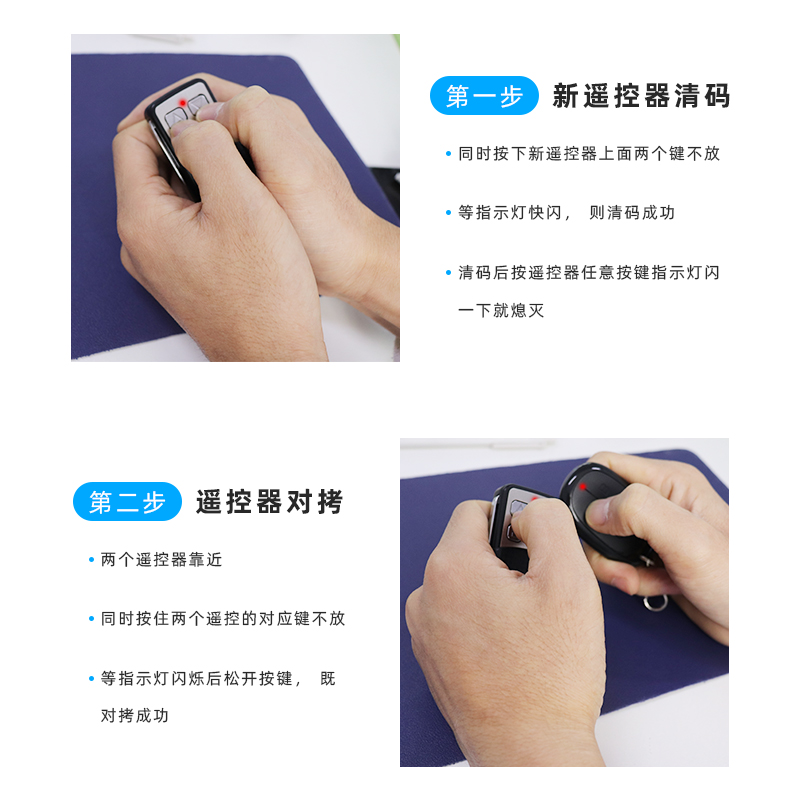 第一步 新遥控器清码

• 同时按下新遥控器上面两个键不放

• 等指示灯快闪， 则清码成功

• 清码后按遥控器任意按键指示灯闪一下就熄灭

第二步 遥控器对拷

• 两个遥控器靠近

• 同时按住两个遥控的对应键不放

• 等指示灯闪烁后松开按键， 既对拷成功