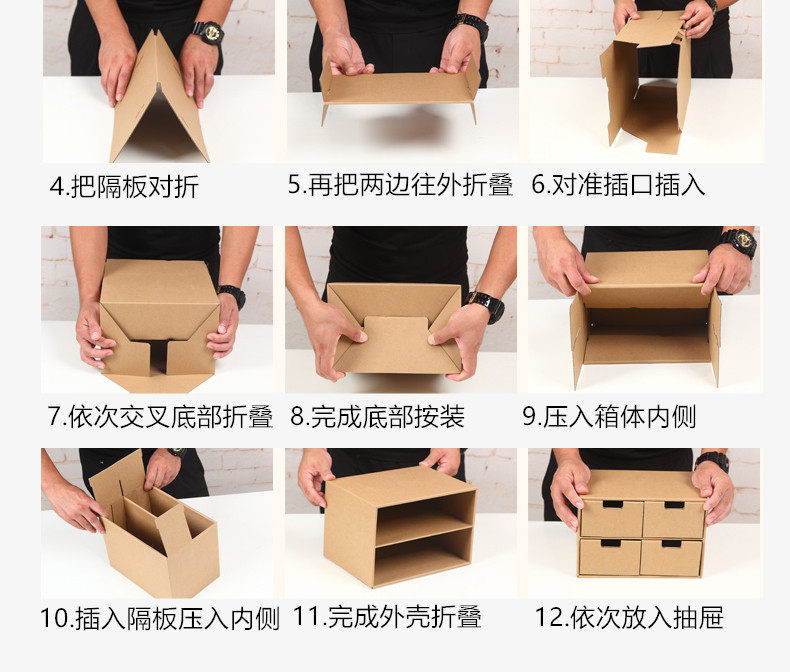 4.把隔板对折

5.再把两边往外折叠

6.对准插口插入

7.依次交叉底部折叠

8.完成底部按装

9.压入箱体内侧

10.插入隔板压入内侧

11.完成外壳折叠

12.依次放入抽屉