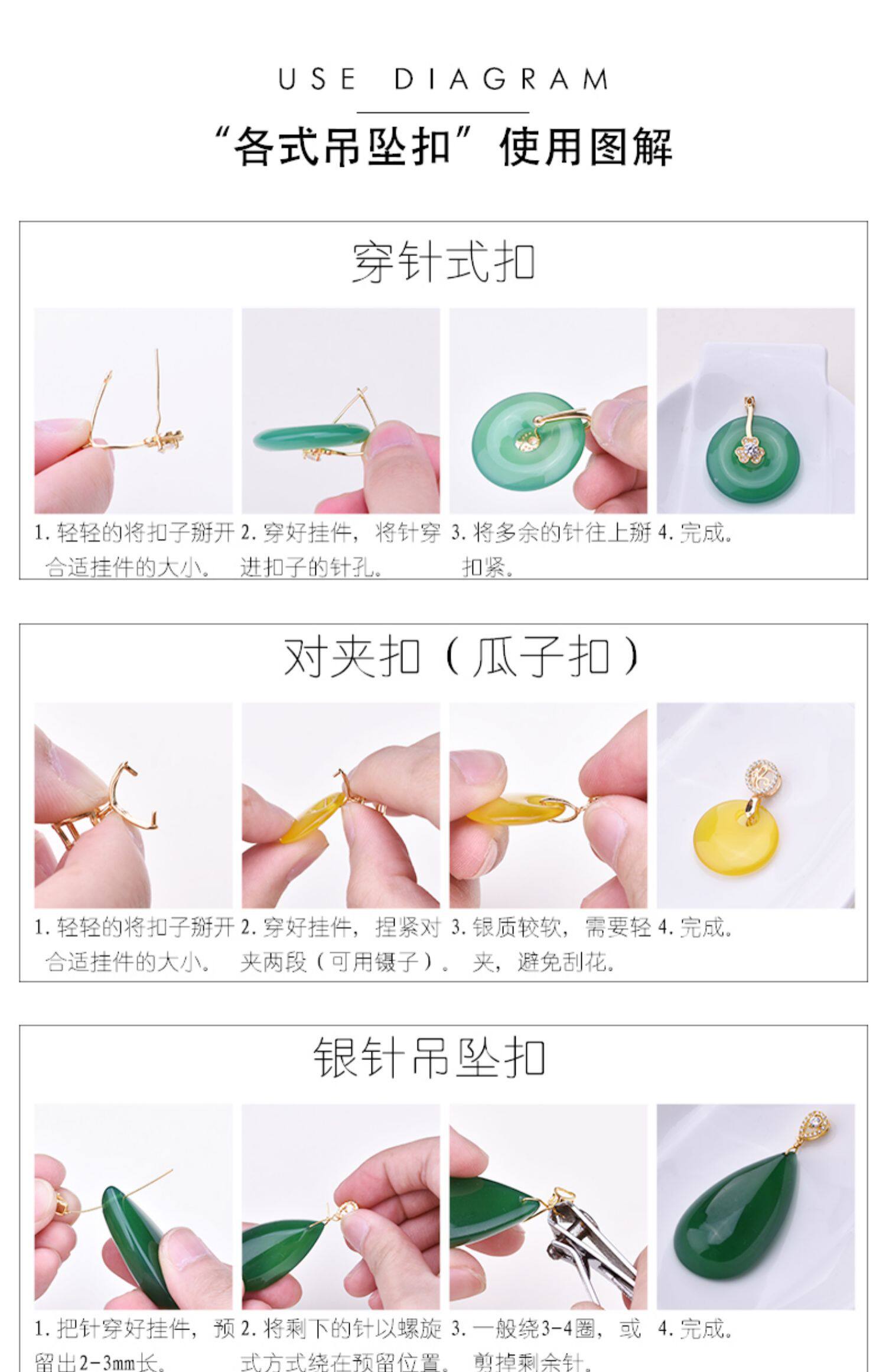 USE DIAGRAM

“各式吊坠扣”使用图解

穿针式扣

1. 轻轻的将扣子掰开合适挂件的大小。

2. 穿好挂件，将针穿进扣子的针孔。

3. 将多余的针往上掰扣紧。

4. 完成。

对夹扣（瓜子扣）

1. 轻轻的将扣子掰开合适挂件的大小。

2. 穿好挂件，捏紧对夹两段（可用镊子）。

3. 银质较软，需要轻夹，避免刮花。

4. 完成。

银针吊坠扣

1. 把针穿好挂件，预留出2-3mm长。

2. 将剩下的针以螺旋式方式绕在预留位置。

3. 一般绕3-4圈，或剪掉剩余针。

4. 完成。