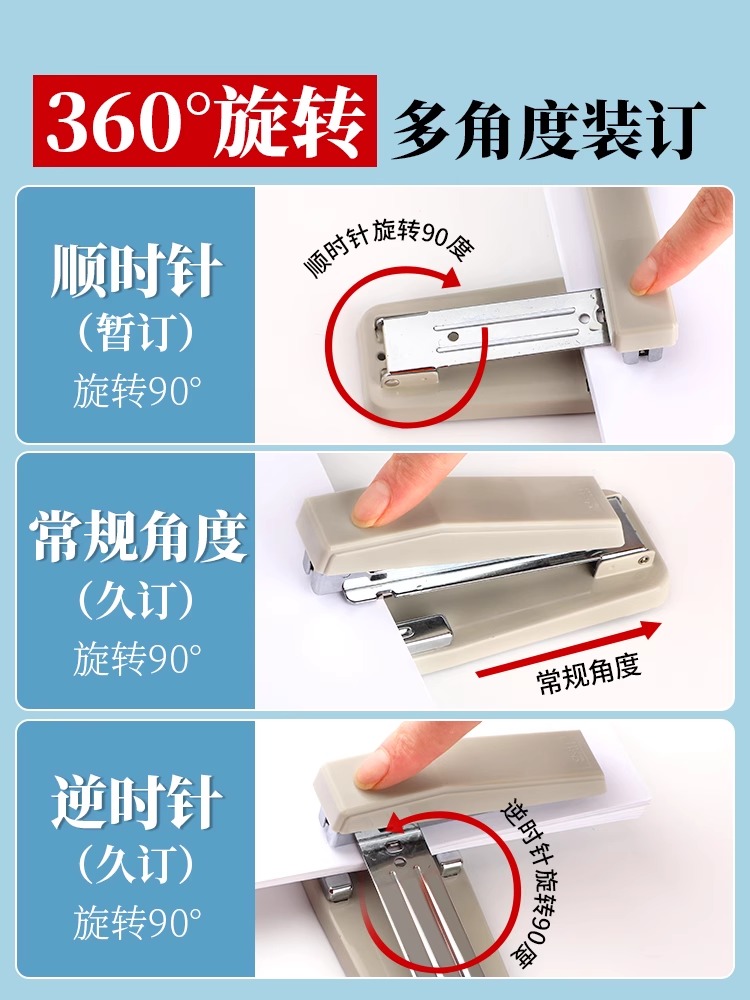 360°旋转 多角度装订

顺时针
（暂订）
旋转90°

顺时针旋转90度

常规角度
（久订）
旋转90°

常规角度

逆时针
（久订）
旋转90°

逆时针旋转90度