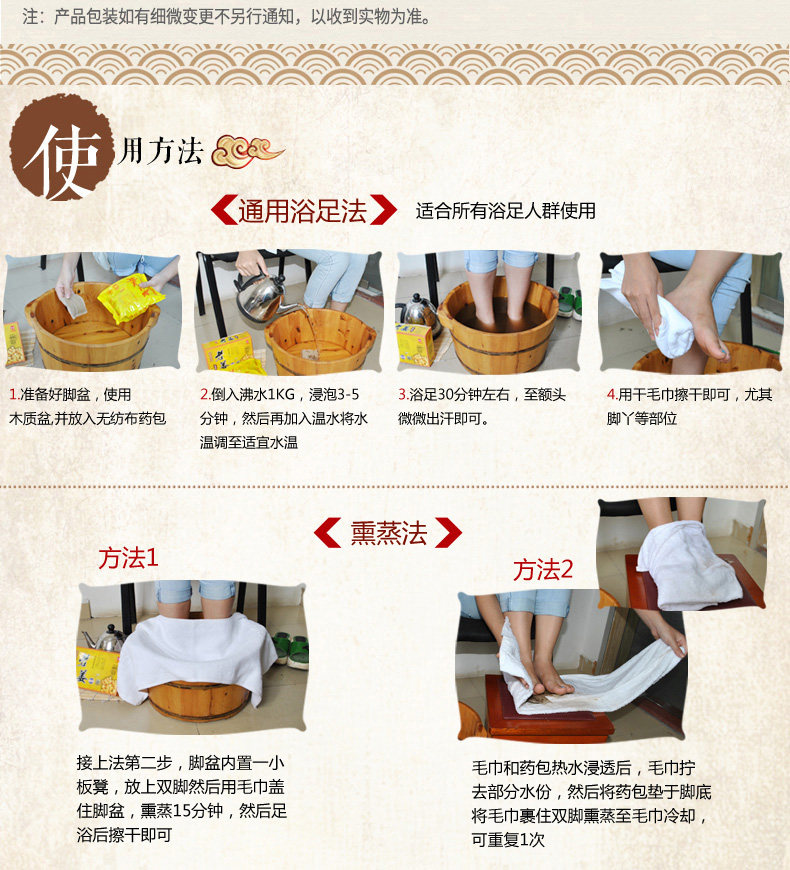 注：产品包装如有细微变更不另行通知，以收到实物为准。

使用方法

通用浴足法 适合所有浴足人群使用

1.准备好脚盆，使用木质盆,并放入无纺布药包

2.倒入沸水1KG，浸泡3-5分钟，然后再加入温水将水温调至适宜水温

3.浴足30分钟左右，至额头微微出汗即可。

4.用干毛巾擦干即可，尤其脚丫等部位

熏蒸法

方法1

接上法第二步，脚盆内置一小板凳，放上双脚然后用毛巾盖住脚盆，熏蒸15分钟，然后足浴后擦干即可

方法2

毛巾和药包热水浸透后，毛巾拧去部分水份，然后将药包垫于脚底将毛巾裹住双脚熏蒸至毛巾冷却，可重复1次