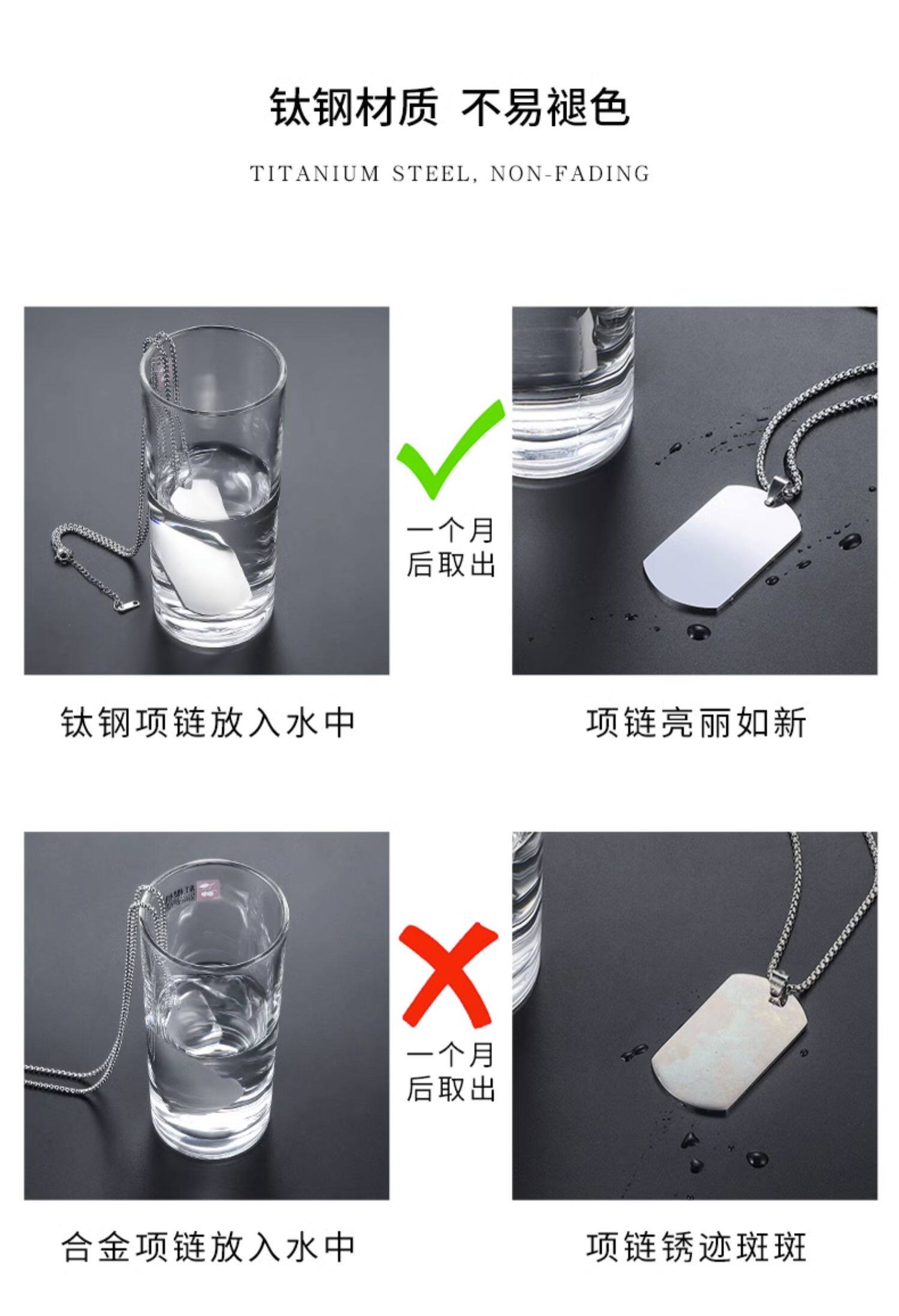 钛钢材质 不易褪色

TITANIUM STEEL, NON-FADING

一个月后取出

钛钢项链放入水中

项链亮丽如新

一个月后取出

合金项链放入水中

项链锈迹斑斑