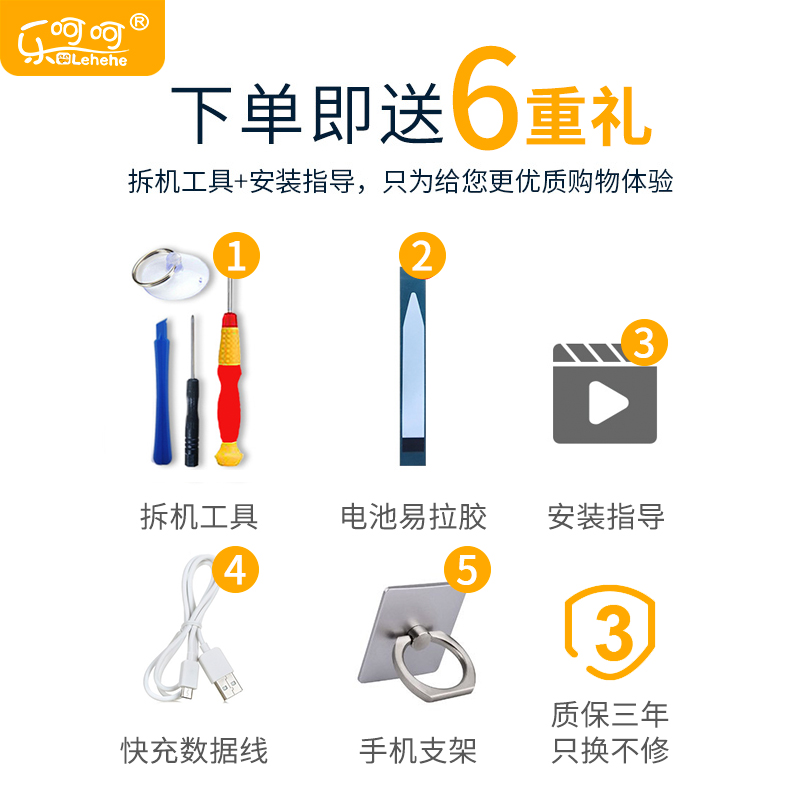 乐呵呵®
Lehehe

下单即送6重礼

拆机工具+安装指导，只为给您更优质购物体验

1
拆机工具

2
电池易拉胶

3
安装指导

4
快充数据线

5
手机支架

3
质保三年
只换不修