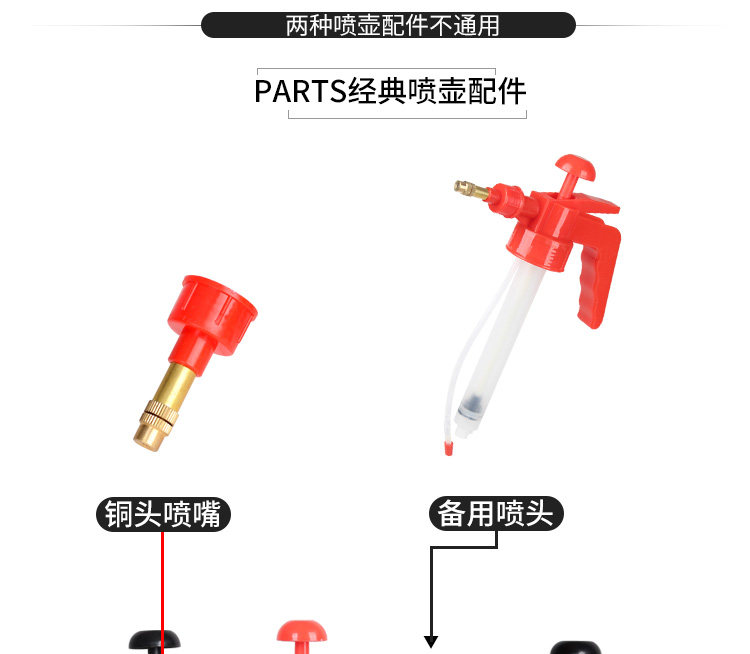 两种喷壶配件不通用

PARTS经典喷壶配件

铜头喷嘴

备用喷头