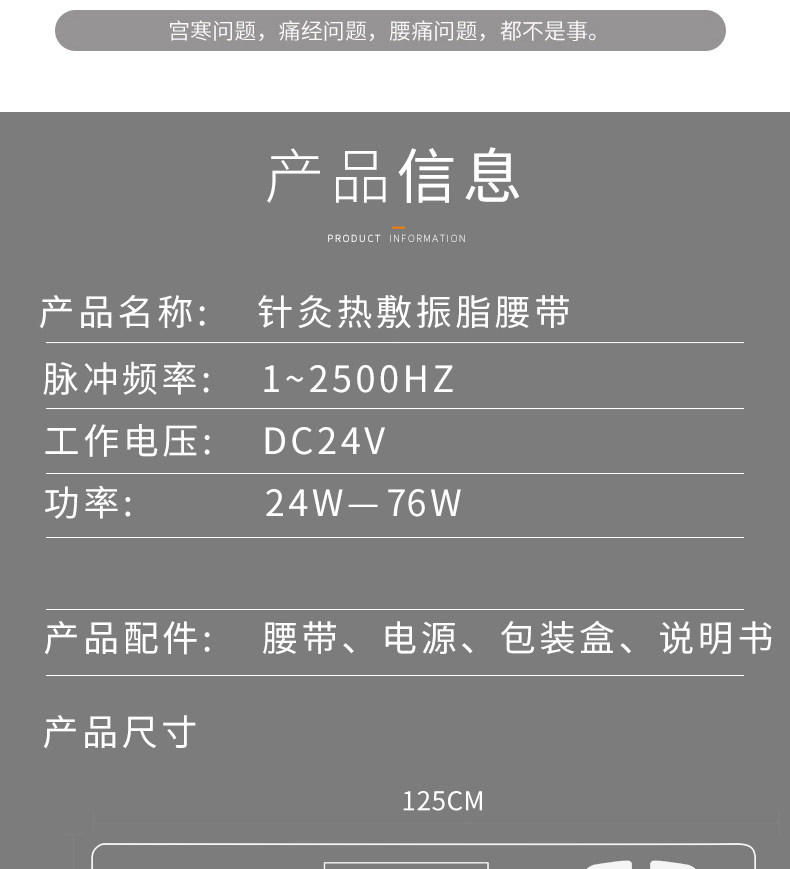 宫寒问题，痛经问题，腰痛问题，都不是事。

产品信息

PRODUCT INFORMATION

产品名称: 针灸热敷振脂腰带

脉冲频率: 1~2500HZ

工作电压: DC24V

功率: 24W—76W

产品配件: 腰带、电源、包装盒、说明书

产品尺寸

125CM