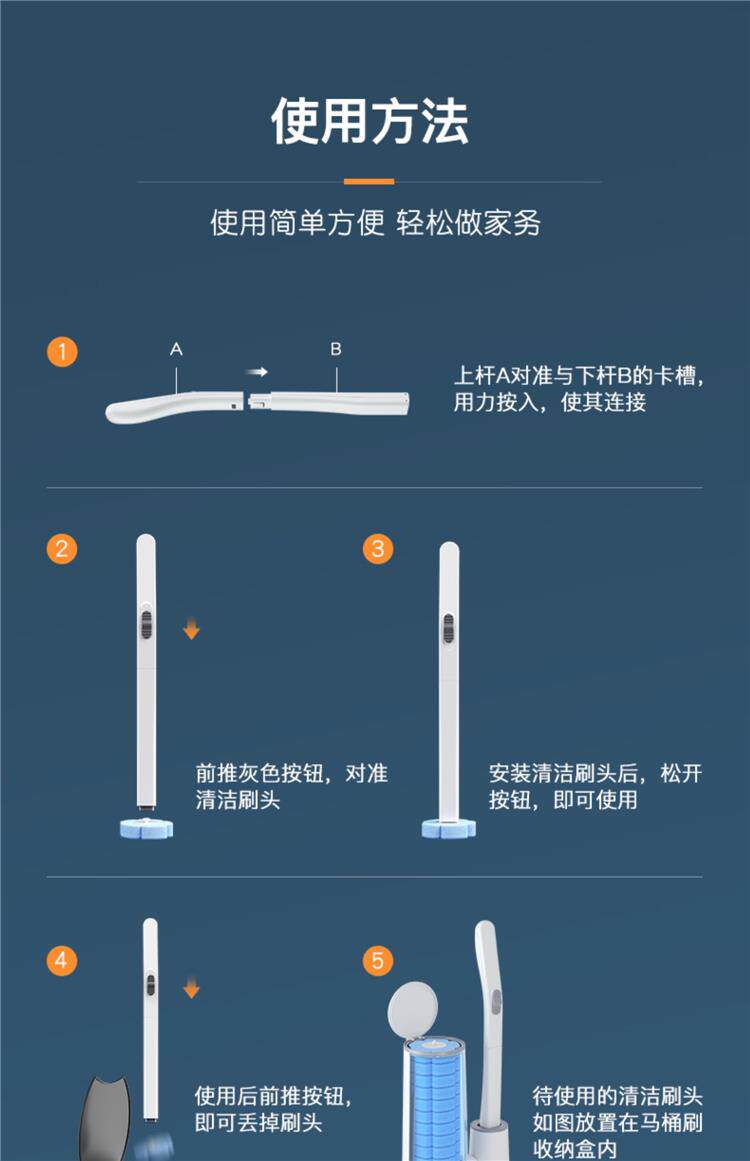 使用方法

使用简单方便 轻松做家务

1

A

B

上杆A对准与下杆B的卡槽，用力按入，使其连接

2

前推灰色按钮，对准清洁刷头

3

安装清洁刷头后，松开按钮，即可使用

4

使用后前推按钮，即可丢掉刷头

5

待使用的清洁刷头如图放置在马桶刷收纳盒内