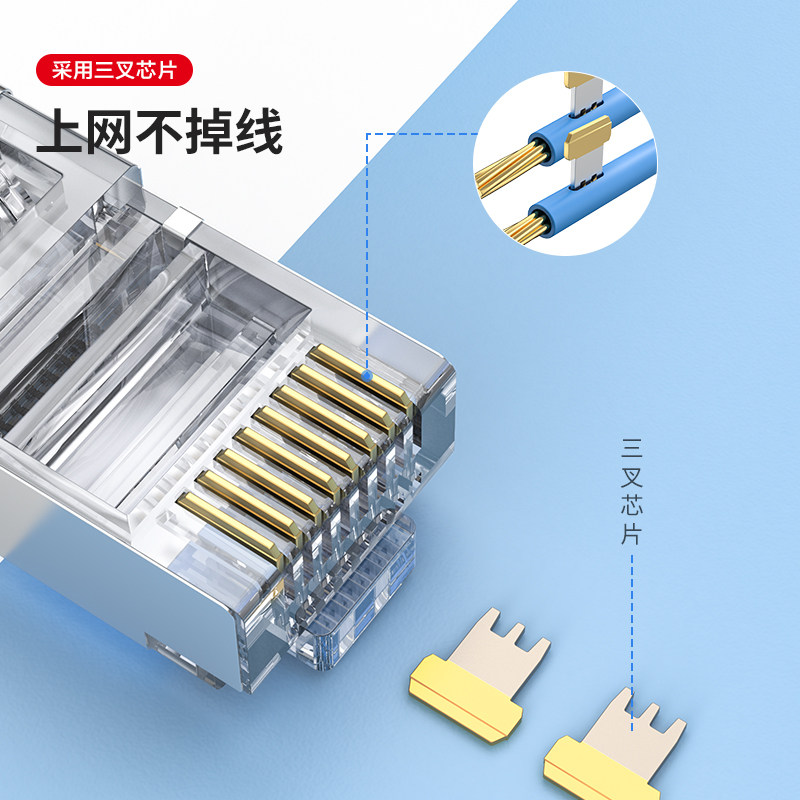 采用三叉芯片

上网不掉线

三叉芯片