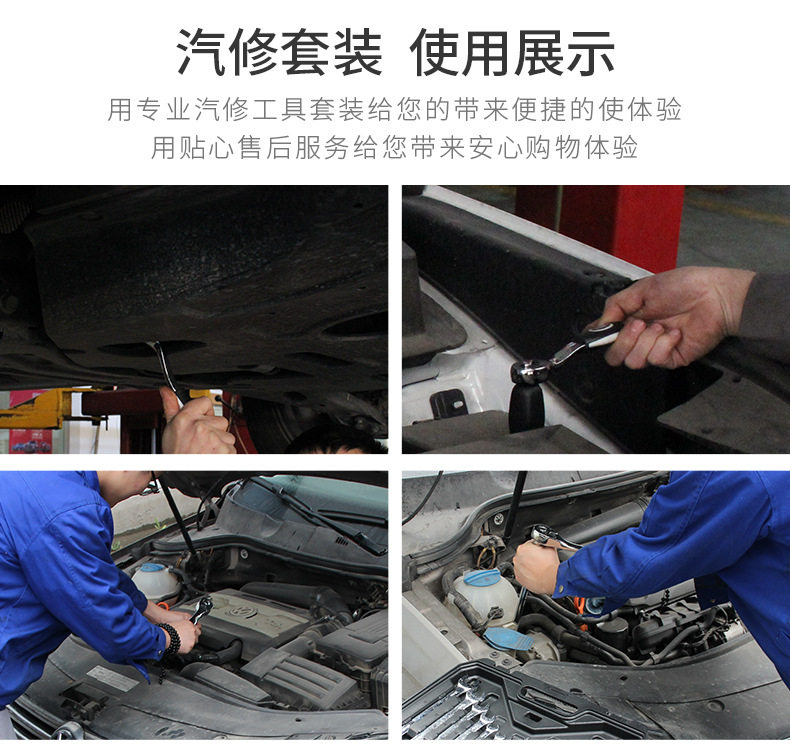 汽修套装 使用展示

用专业汽修工具套装给您的带来便捷的使体验
用贴心售后服务给您带来安心购物体验