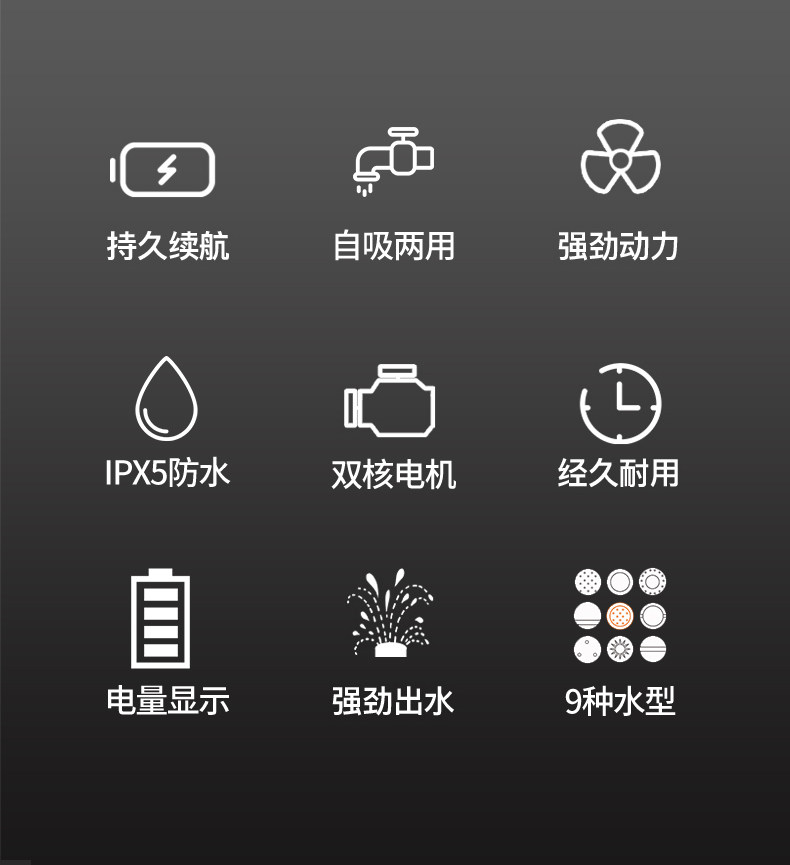 持久续航

自吸两用

强劲动力

IPX5防水

双核电机

经久耐用

电量显示

强劲出水

9种水型