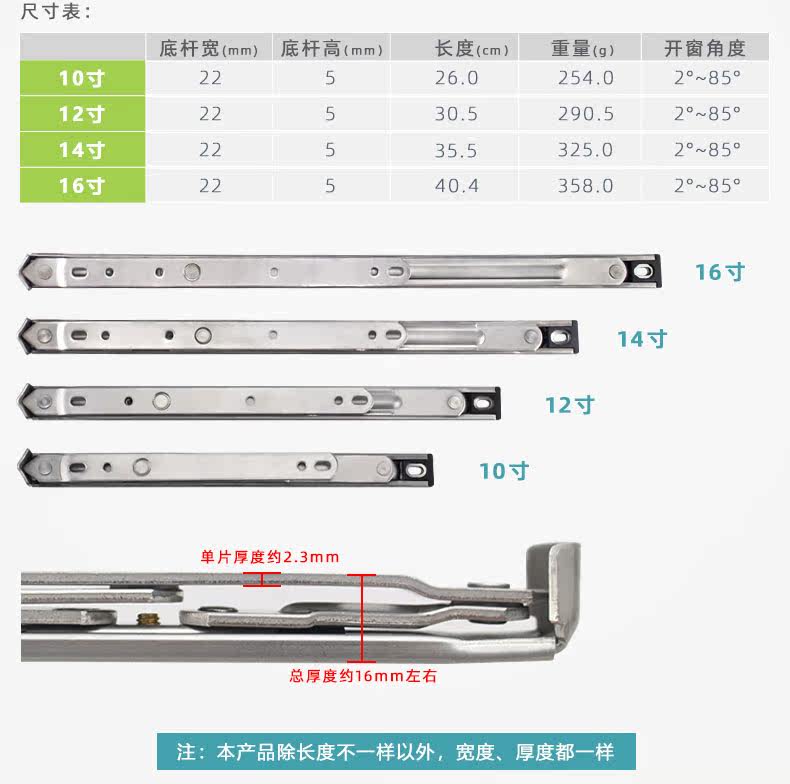 尺寸表：

| | 底杆宽(mm) | 底杆高(mm) | 长度(cm) | 重量(g) | 开窗角度 |
|---|---|---|---|---|---|
| 10寸 | 22 | 5 | 26.0 | 254.0 | 2°~85° |
| 12寸 | 22 | 5 | 30.5 | 290.5 | 2°~85° |
| 14寸 | 22 | 5 | 35.5 | 325.0 | 2°~85° |
| 16寸 | 22 | 5 | 40.4 | 358.0 | 2°~85° |

16寸

14寸

12寸

10寸

单片厚度约2.3mm

总厚度约16mm左右

注：本产品除长度不一样以外，宽度、厚度都一样