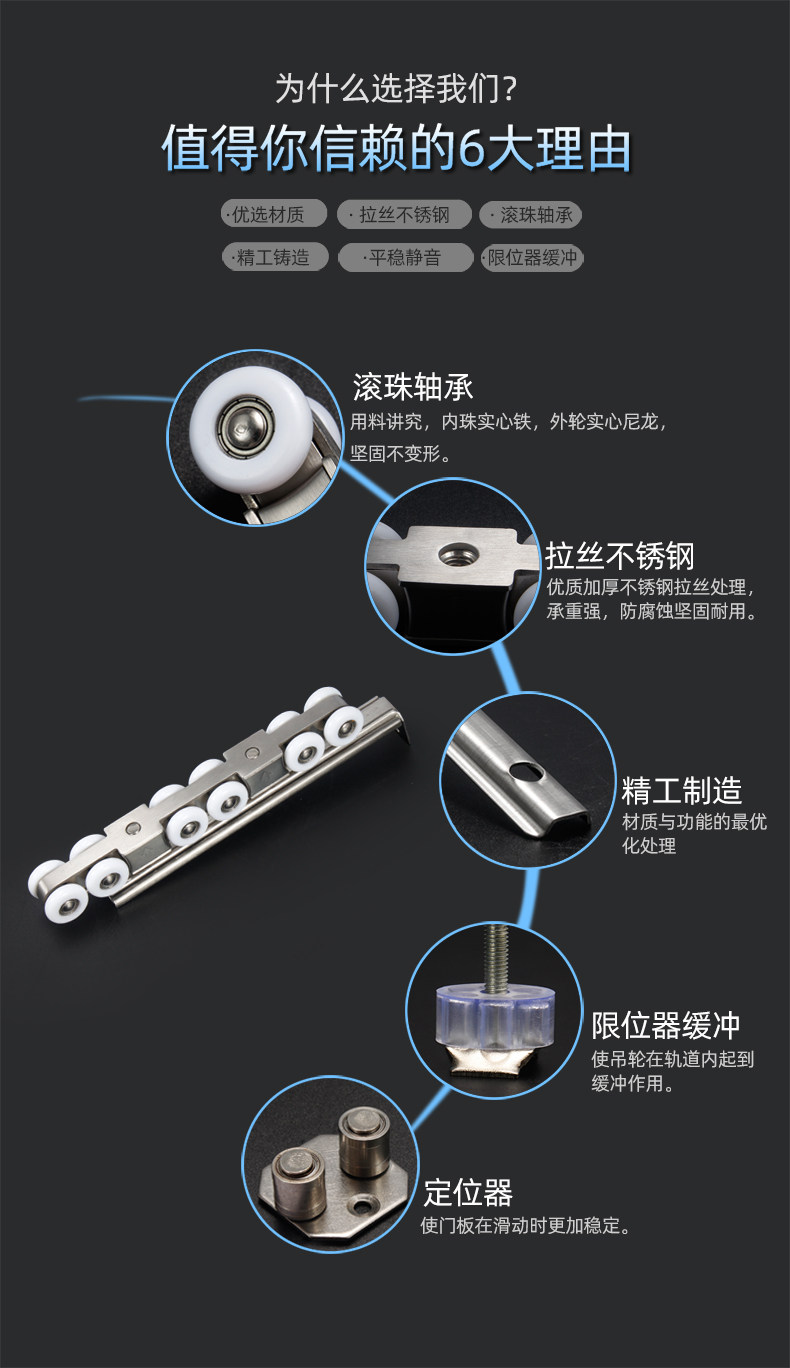 为什么选择我们？

值得你信赖的6大理由

·优选材质 · 拉丝不锈钢 · 滚珠轴承

·精工铸造 ·平稳静音 ·限位器缓冲

滚珠轴承
用料讲究，内珠实心铁，外轮实心尼龙，坚固不变形。

拉丝不锈钢
优质加厚不锈钢拉丝处理，承重强，防腐蚀坚固耐用。

精工制造
材质与功能的最优化处理

限位器缓冲
使吊轮在轨道内起到缓冲作用。

定位器
使门板在滑动时更加稳定。