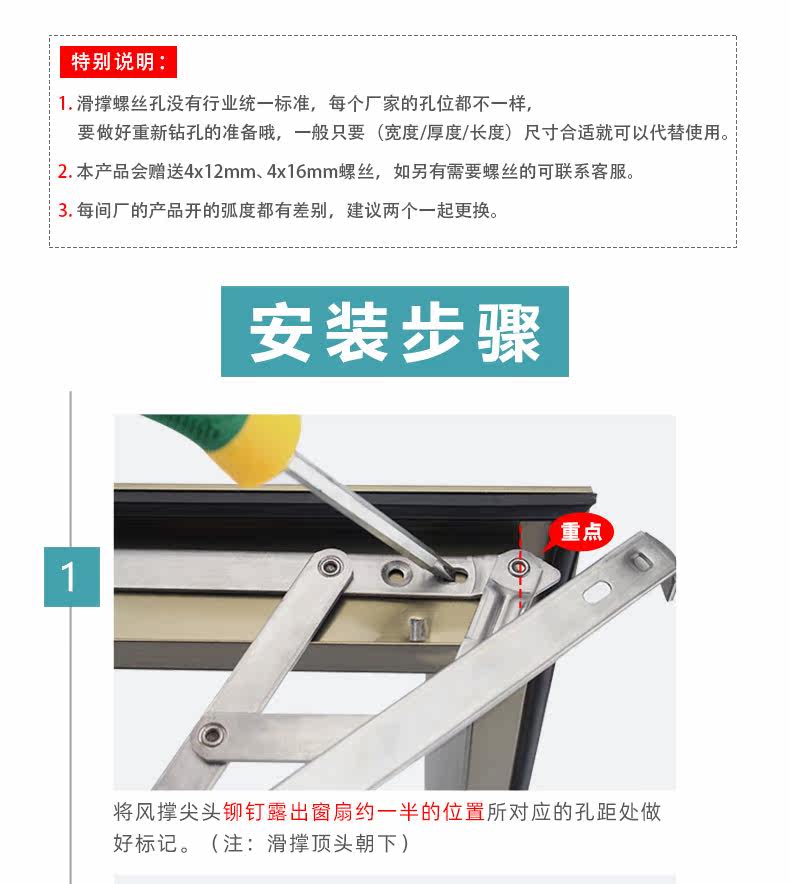 特别说明：

1. 滑撑螺丝孔没有行业统一标准，每个厂家的孔位都不一样，要做好重新钻孔的准备哦，一般只要（宽度/厚度/长度）尺寸合适就可以代替使用。

2. 本产品会赠送4x12mm、4x16mm螺丝，如另有需要螺丝的可联系客服。

3. 每间厂的产品开的弧度都有差别，建议两个一起更换。

安装步骤

1

重点

将风撑尖头铆钉露出窗扇约一半的位置所对应的孔距处做好标记。（注：滑撑顶头朝下）