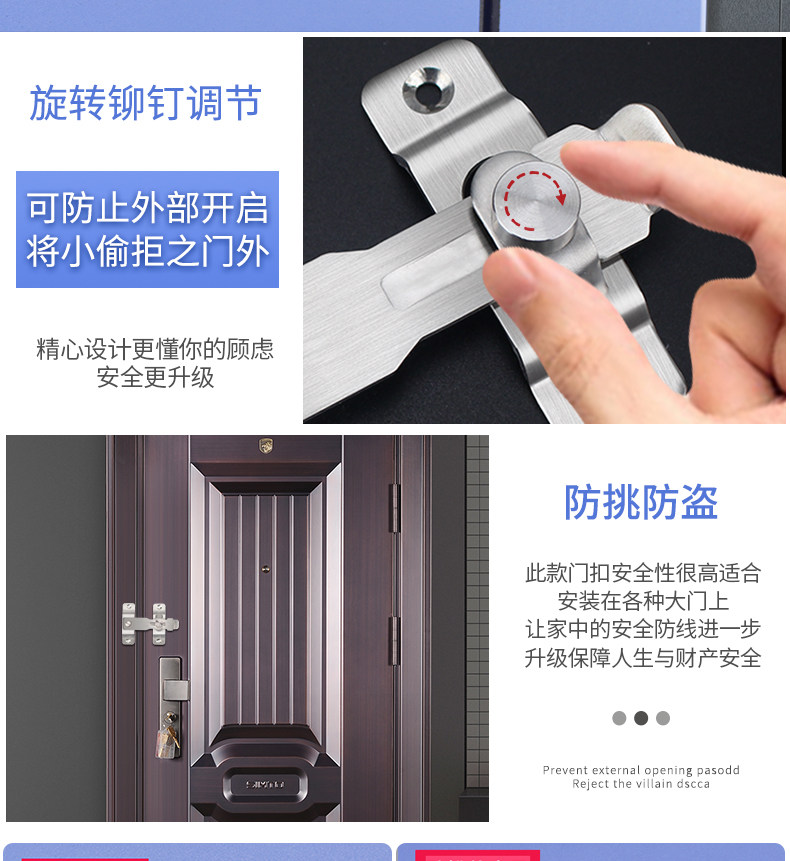 旋转铆钉调节

可防止外部开启
将小偷拒之门外

精心设计更懂你的顾虑
安全更升级

防挑防盗

此款门扣安全性很高适合
安装在各种大门上
让家中的安全防线进一步
升级保障人生与财产安全

Prevent external opening pasodd
Reject the villain dscca