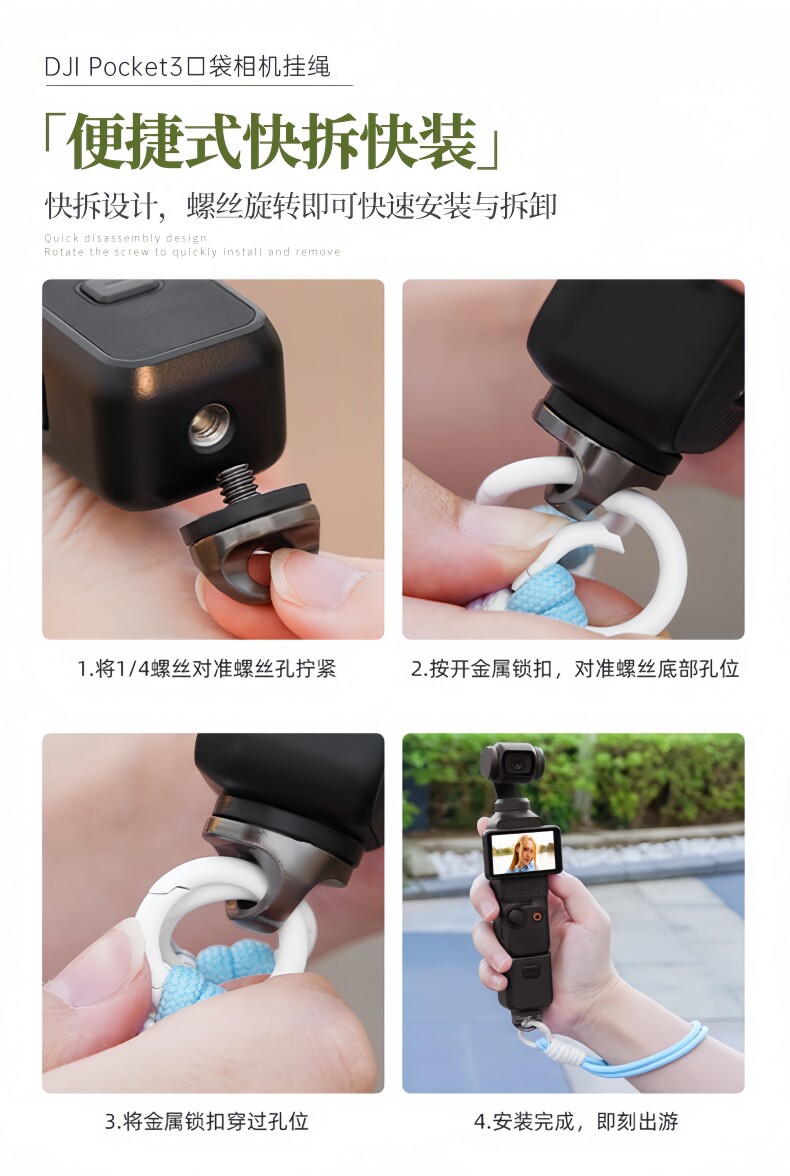 DJI Pocket3口袋相机挂绳

「便捷式快拆快装」

快拆设计，螺丝旋转即可快速安装与拆卸

Quick disassembly design
Rotate the screw to quickly install and remove

1.将1/4螺丝对准螺丝孔拧紧

2.按开金属锁扣，对准螺丝底部孔位

3.将金属锁扣穿过孔位

4.安装完成，即刻出游