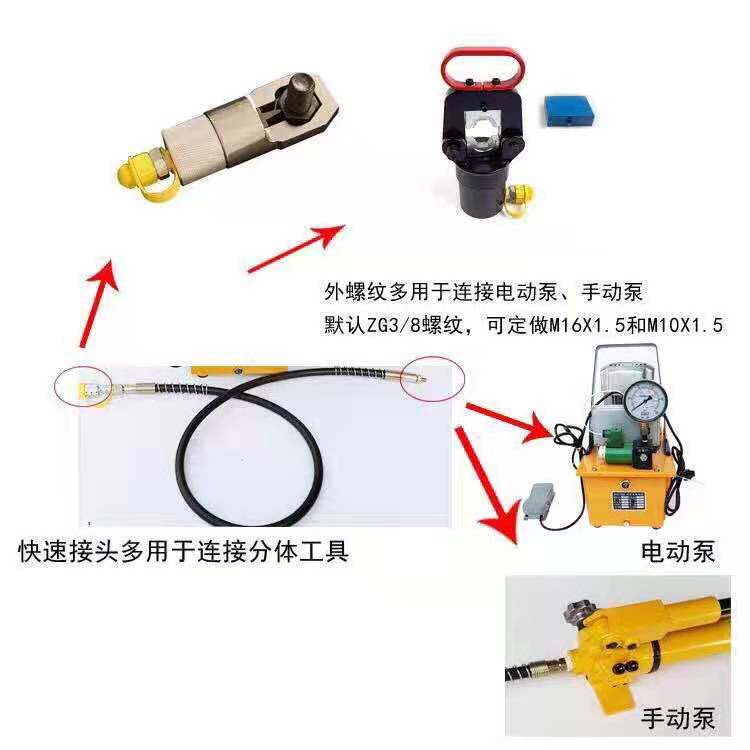 外螺纹多用于连接电动泵、手动泵
默认ZG3/8螺纹，可定做M16X1.5和M10X1.5

快速接头多用于连接分体工具

电动泵

手动泵