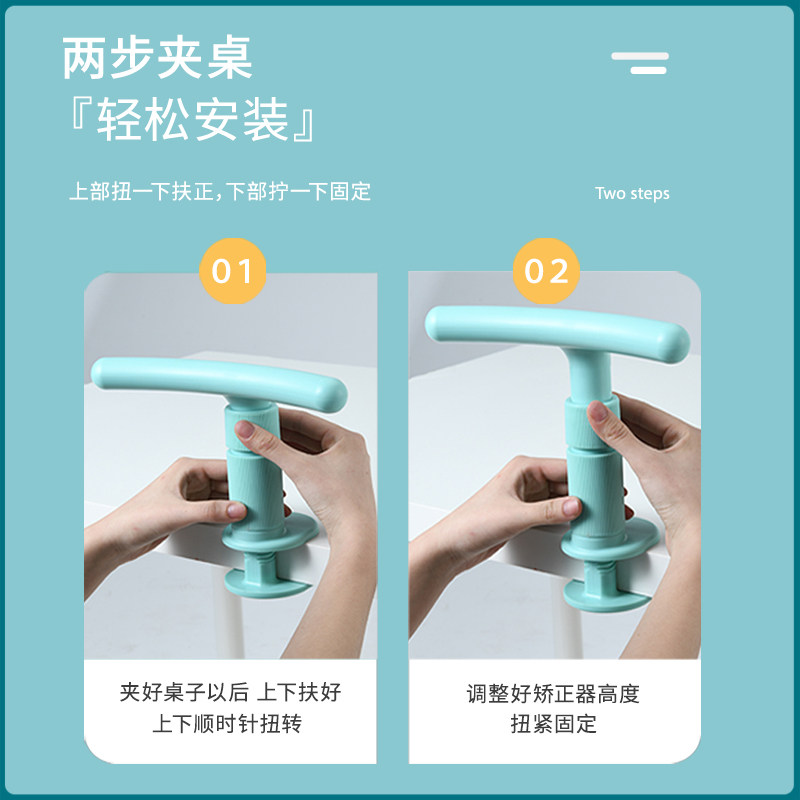 两步夹桌
『轻松安装』

上部扭一下扶正，下部拧一下固定

Two steps

01

夹好桌子以后 上下扶好
上下顺时针扭转

02

调整好矫正器高度
扭紧固定