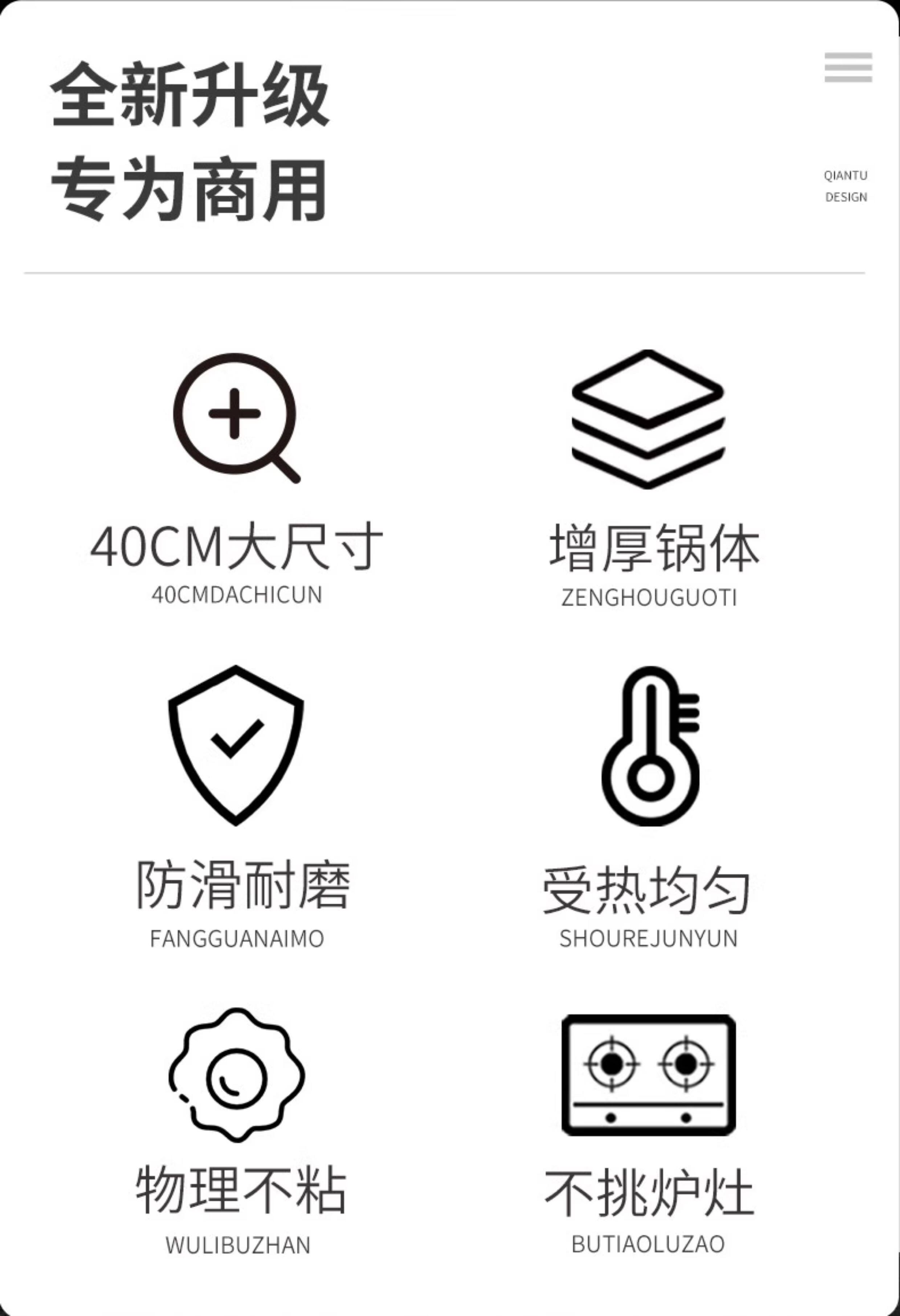 全新升级
专为商用

QIANTU
DESIGN

40CM大尺寸
40CMDACHICUN

增厚锅体
ZENGHOUGUOTI

防滑耐磨
FANGGUANAIMO

受热均匀
SHOUREJUNYUN

物理不粘
WULIBUZHAN

不挑炉灶
BUTIAOLUZAO