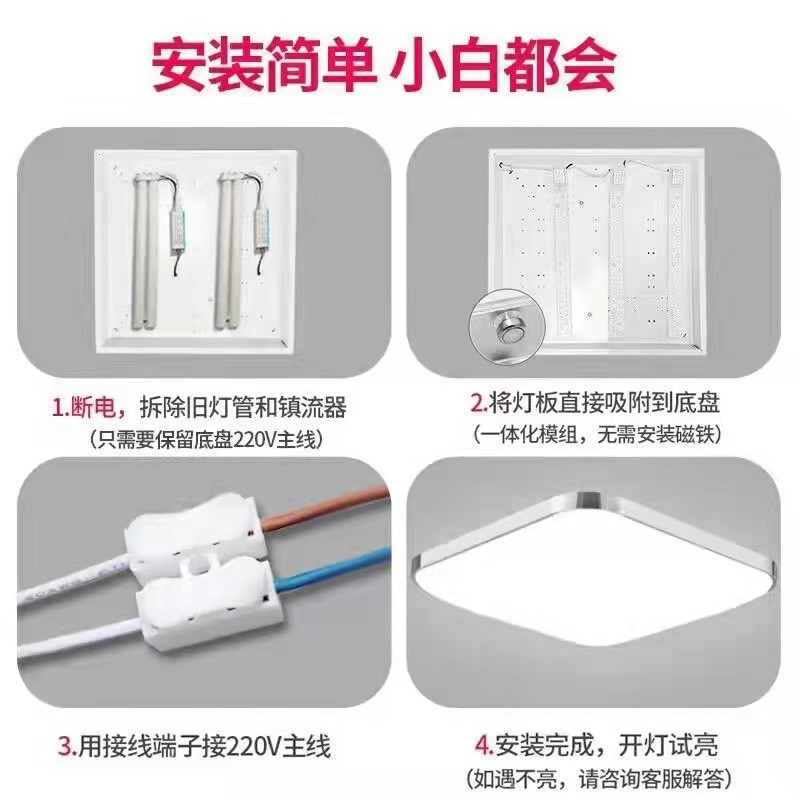 安装简单 小白都会

1.断电，拆除旧灯管和镇流器
（只需要保留底盘220V主线）

2.将灯板直接吸附到底盘
（一体化模组，无需安装磁铁）

3.用接线端子接220V主线

4.安装完成，开灯试亮
（如遇不亮，请咨询客服解答）