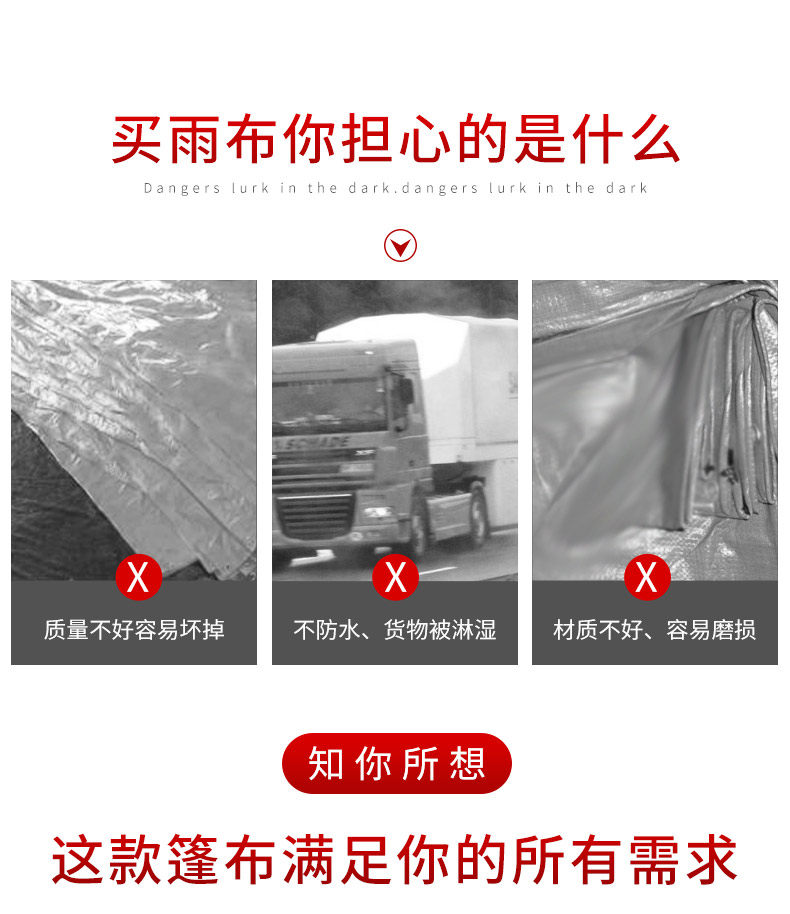 买雨布你担心的是什么

Dangers lurk in the dark.dangers lurk in the dark

SCHADE

X

质量不好容易坏掉

X

不防水、货物被淋湿

X

材质不好、容易磨损

知你所想

这款篷布满足你的所有需求