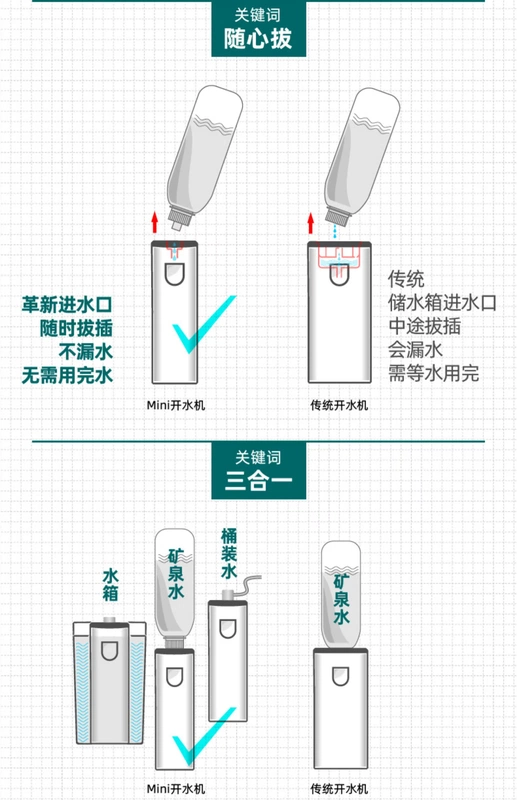 关键词
随心拔

革新进水口
随时拔插
不漏水
无需用完水

Mini开水机

传统
储水箱进水口
中途拔插
会漏水
需等水用完

传统开水机

关键词
三合一

水箱

矿泉水

桶装水

Mini开水机

矿泉水

传统开水机