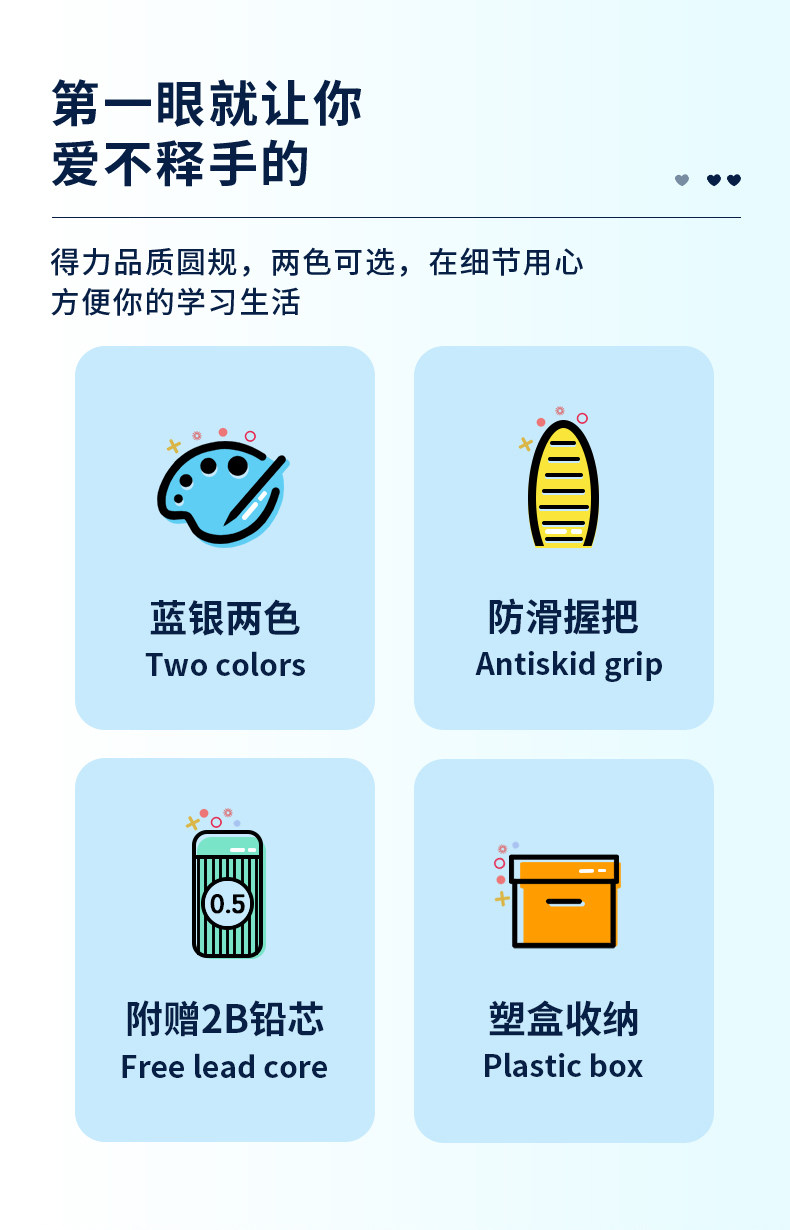 第一眼就让你
爱不释手的

得力品质圆规，两色可选，在细节用心
方便你的学习生活

蓝银两色
Two colors

防滑握把
Antiskid grip

0.5

附赠2B铅芯
Free lead core

塑盒收纳
Plastic box