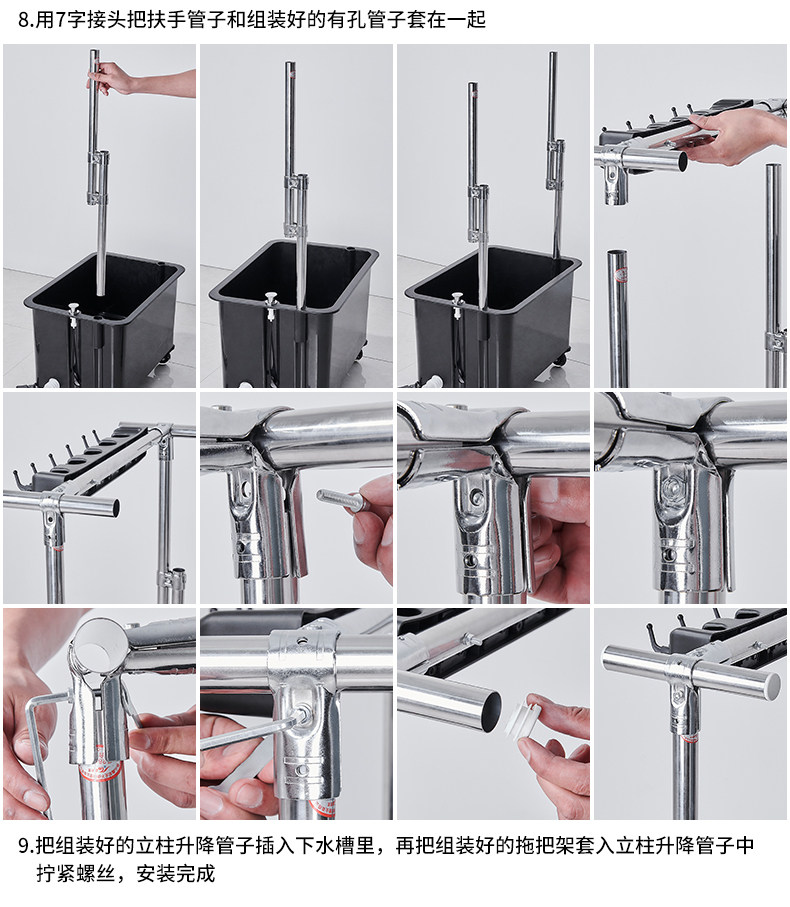 8.用7字接头把扶手管子和组装好的有孔管子套在一起

9.把组装好的立柱升降管子插入下水槽里，再把组装好的拖把架套入立柱升降管子中拧紧螺丝，安装完成