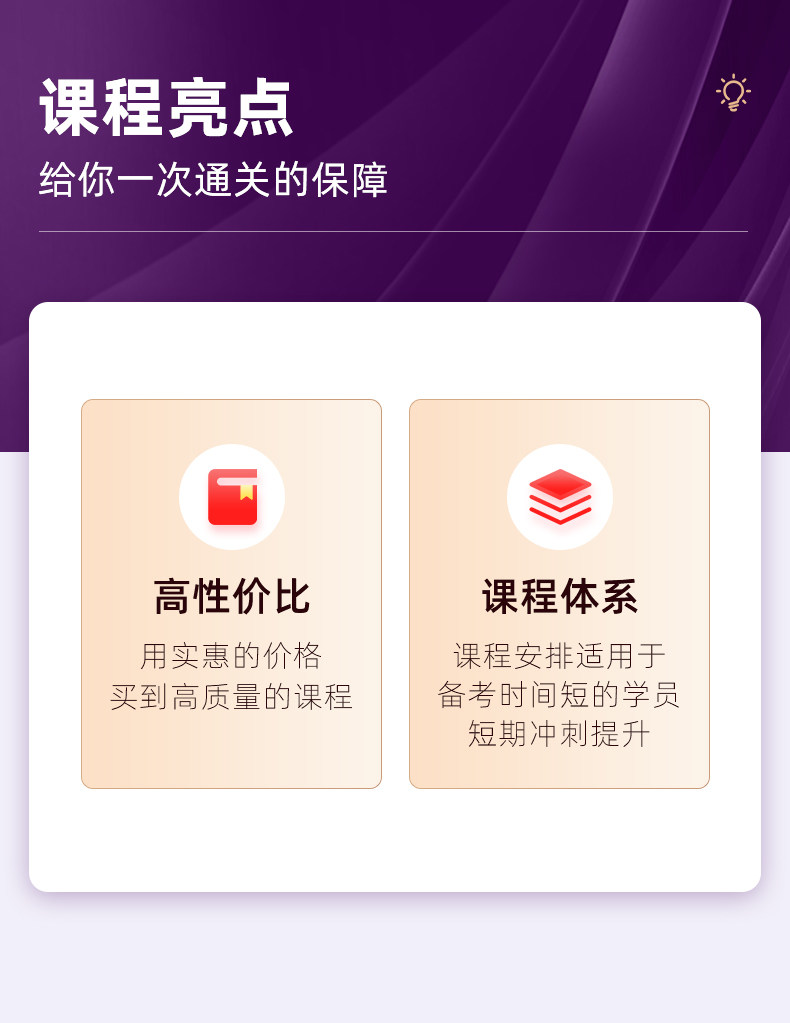 课程亮点

给你一次通关的保障

高性价比

用实惠的价格
买到高质量的课程

课程体系

课程安排适用于
备考时间短的学员
短期冲刺提升