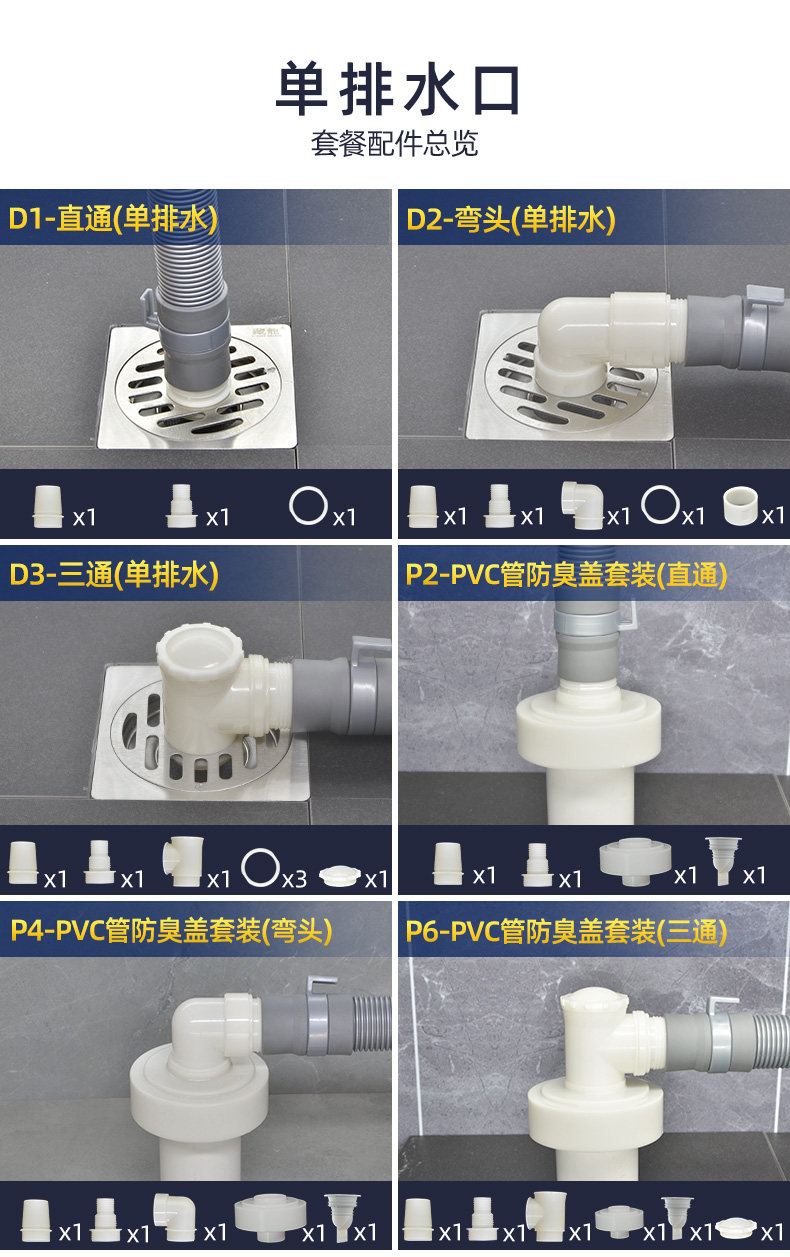 单排水口
套餐配件总览

D1-直通(单排水)

x1 x1 x1

D2-弯头(单排水)

x1 x1 x1 x1 x1

D3-三通(单排水)

x1 x1 x1 x3 x1

P2-PVC管防臭盖套装(直通)

x1 x1 x1 x1

P4-PVC管防臭盖套装(弯头)

x1 x1 x1 x1 x1

P6-PVC管防臭盖套装(三通)

x1 x1 x1 x1 x1 x1