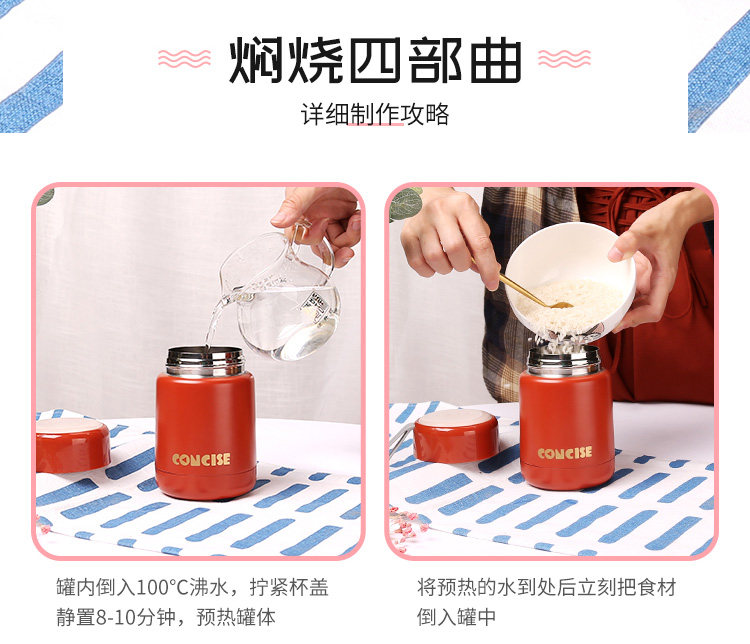 焖烧四部曲

详细制作攻略

CONCISE

CONCISE

罐内倒入100°C沸水，拧紧杯盖静置8-10分钟，预热罐体

将预热的水到处后立刻把食材倒入罐中