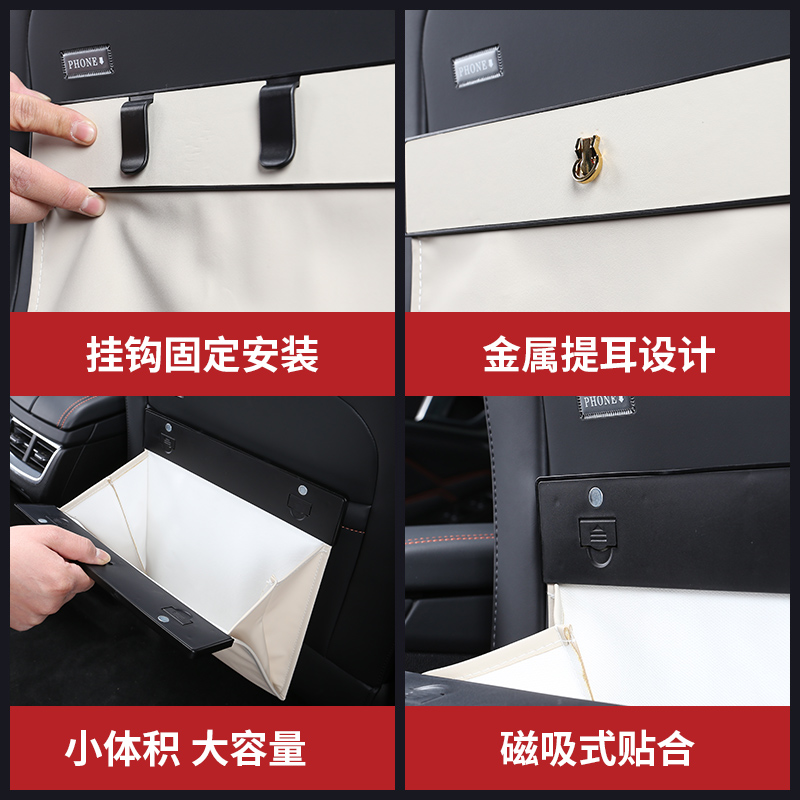 PHONE

挂钩固定安装

PHONE

金属提耳设计

小体积 大容量

PHONE

磁吸式贴合