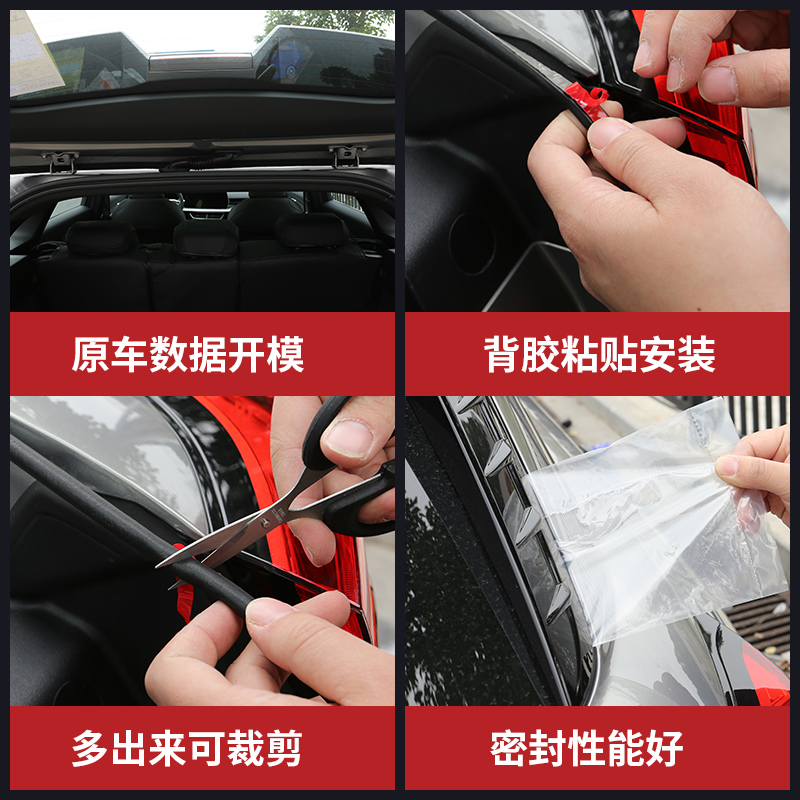 原车数据开模

背胶粘贴安装

多出来可裁剪

密封性能好