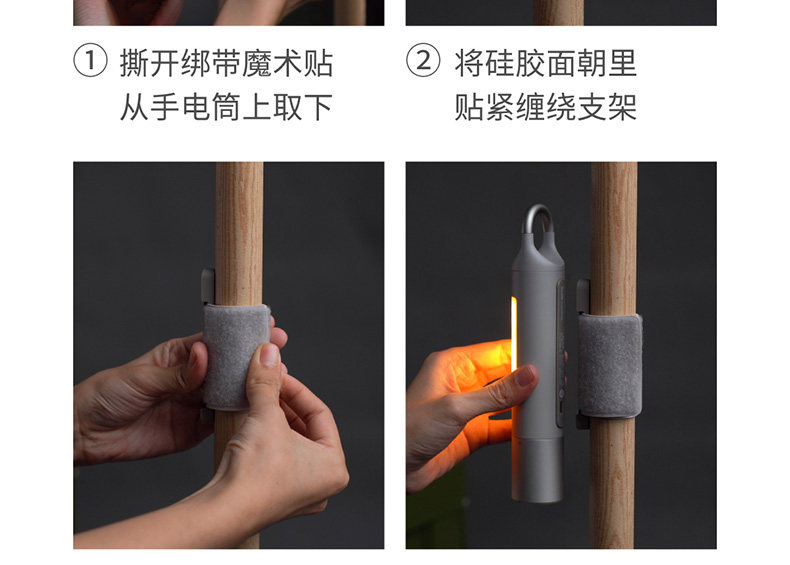 ① 撕开绑带魔术贴
从手电筒上取下

② 将硅胶面朝里
贴紧缠绕支架