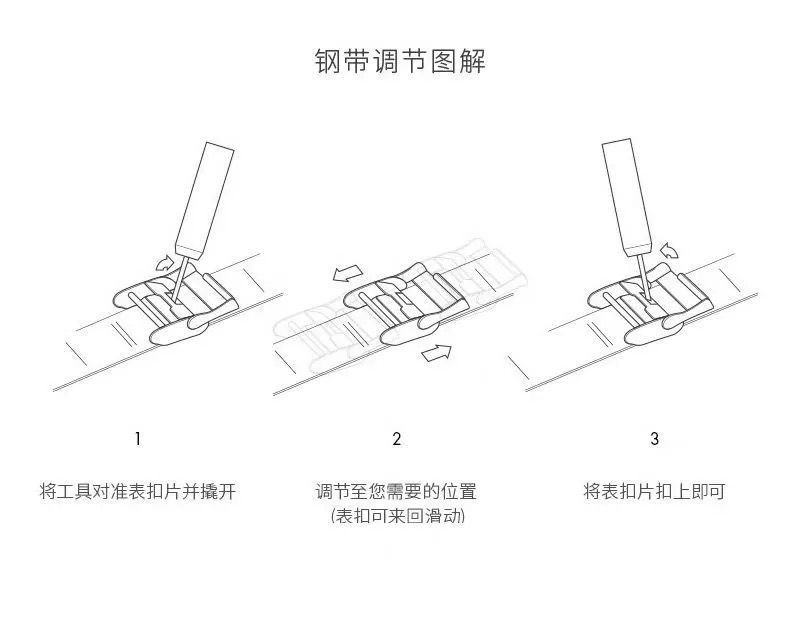 钢带调节图解

1

将工具对准表扣片并撬开

2

调节至您需要的位置
(表扣可来回滑动)

3

将表扣片扣上即可