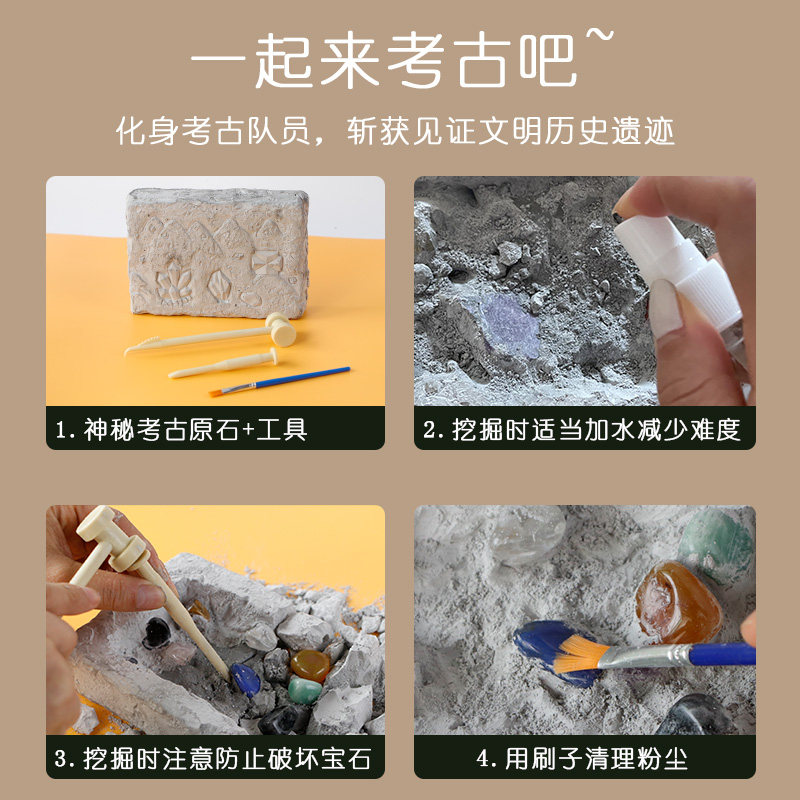 一起来考古吧~

化身考古队员，斩获见证文明历史遗迹

1. 神秘考古原石+工具

2. 挖掘时适当加水减少难度

3. 挖掘时注意防止破坏宝石

4. 用刷子清理粉尘